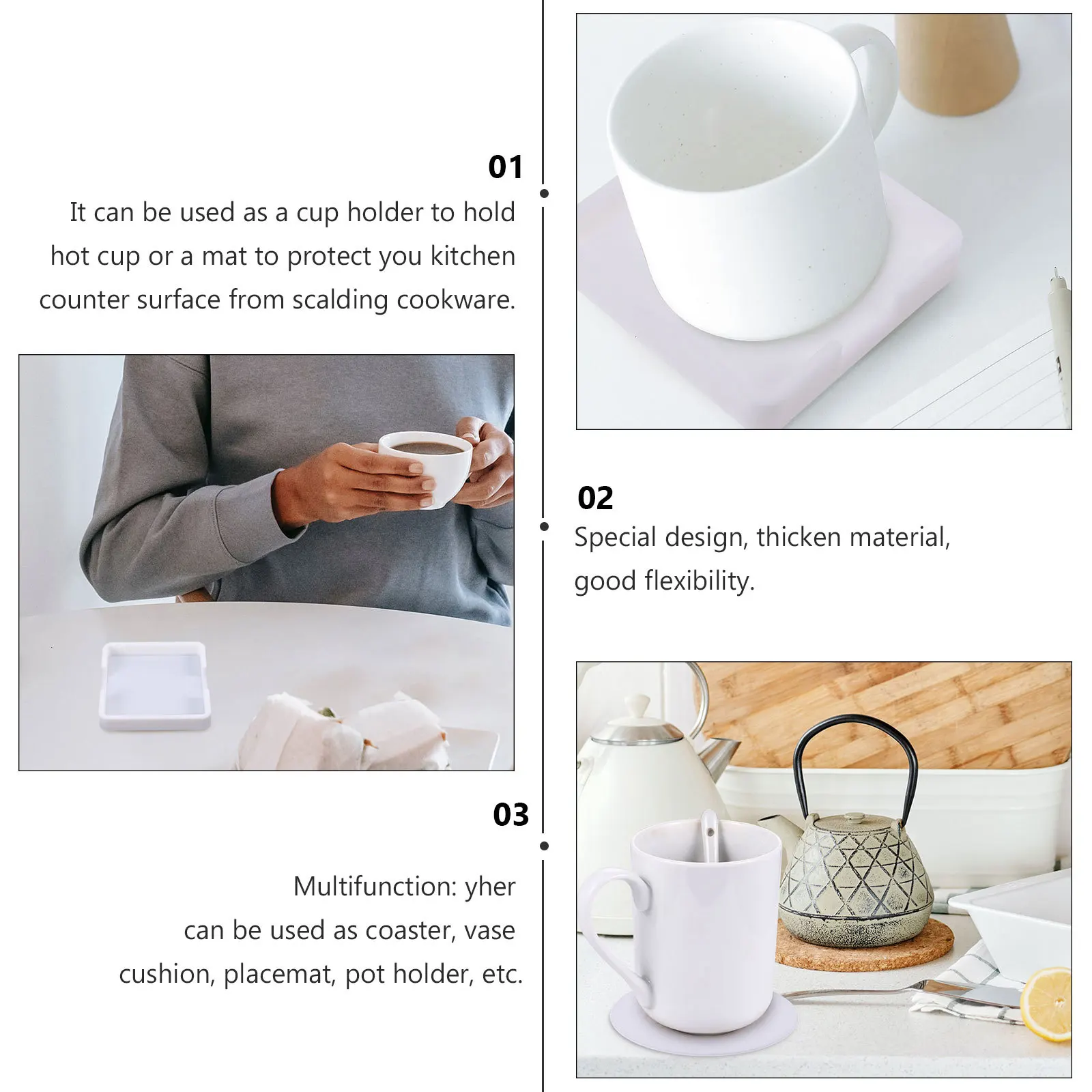 01
It can be used as a cup holder to hold hot cup or a mat to protect you kitchen counter surface from scalding cookware.

02
Special design, thicken material, good flexibility.

03
Multifunction: yher can be used as coaster, vase cushion, placemat, pot holder, etc.