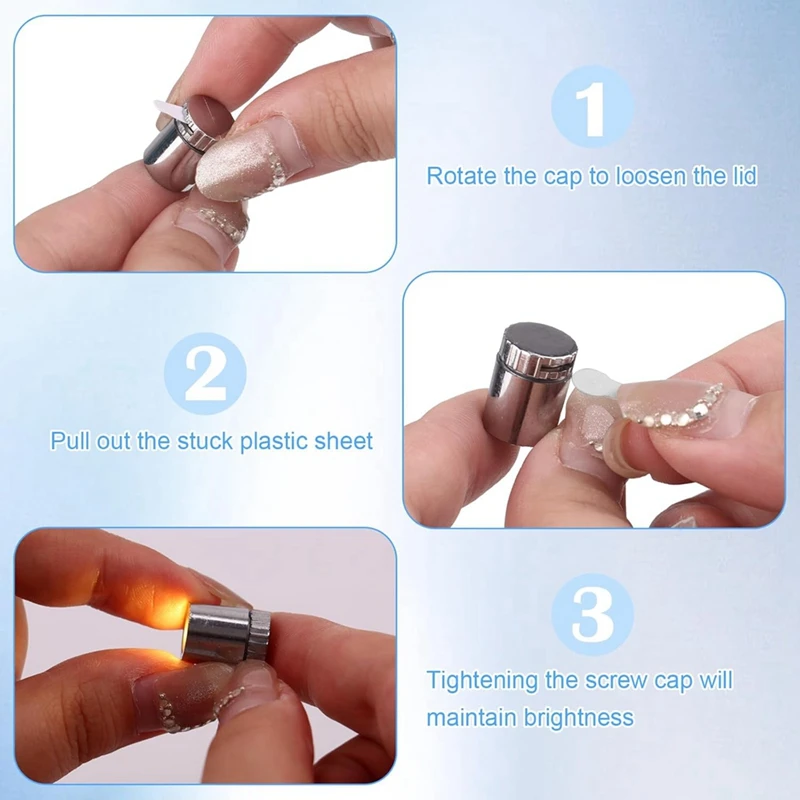 1

Rotate the cap to loosen the lid

2

Pull out the stuck plastic sheet

3

Tightening the screw cap will maintain brightness