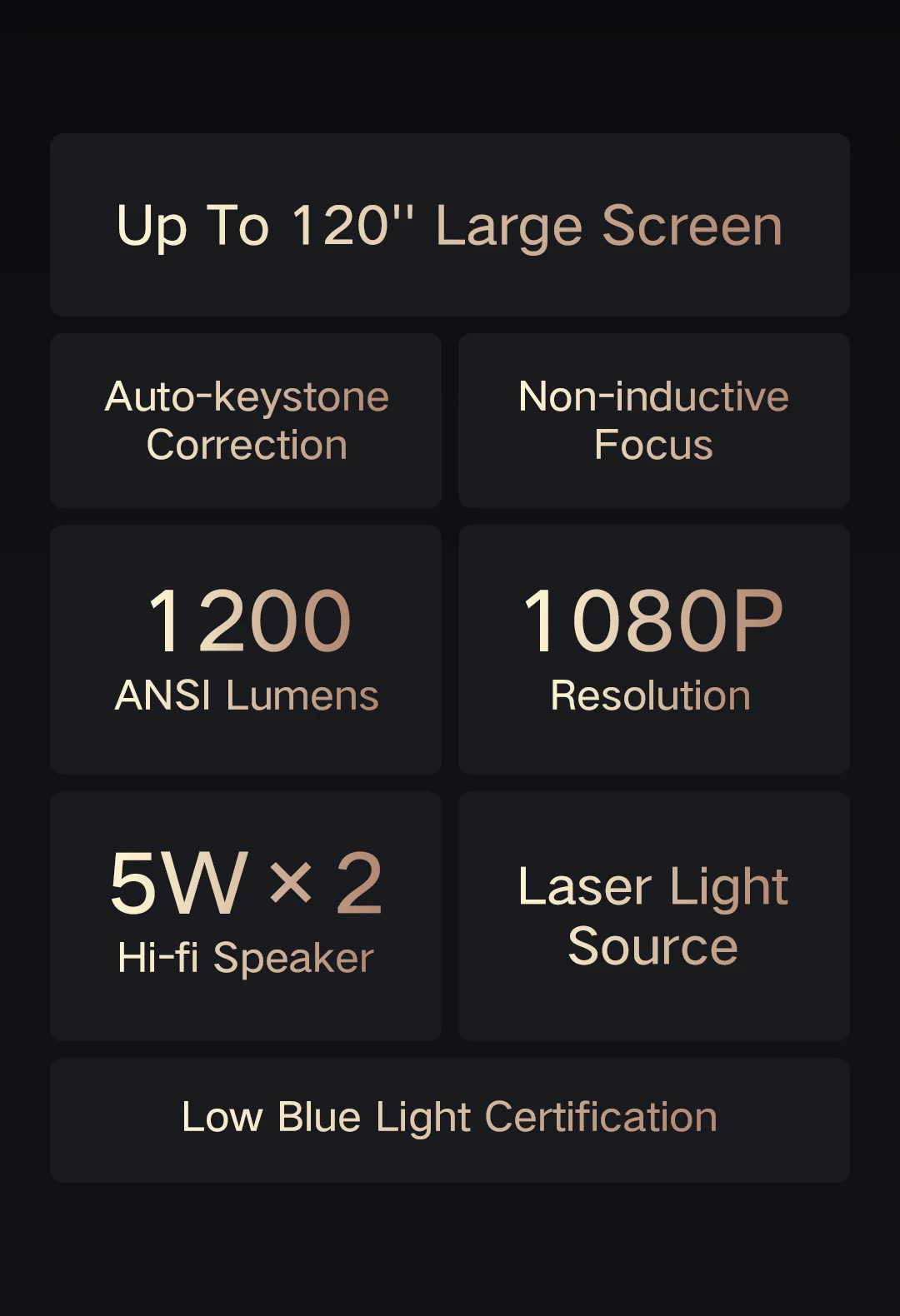 Up To 120" Large Screen

Auto-keystone Correction

Non-inductive Focus

1200
ANSI Lumens

1080P
Resolution

5W × 2
Hi-fi Speaker

Laser Light Source

Low Blue Light Certification