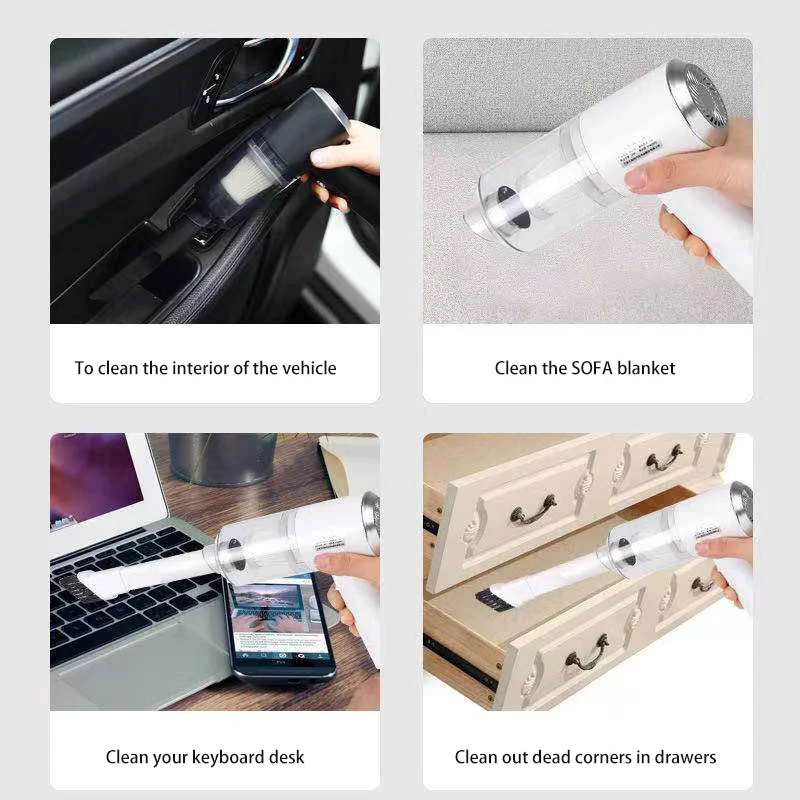 To clean the interior of the vehicle

Clean the SOFA blanket

Clean your keyboard desk

Clean out dead corners in drawers