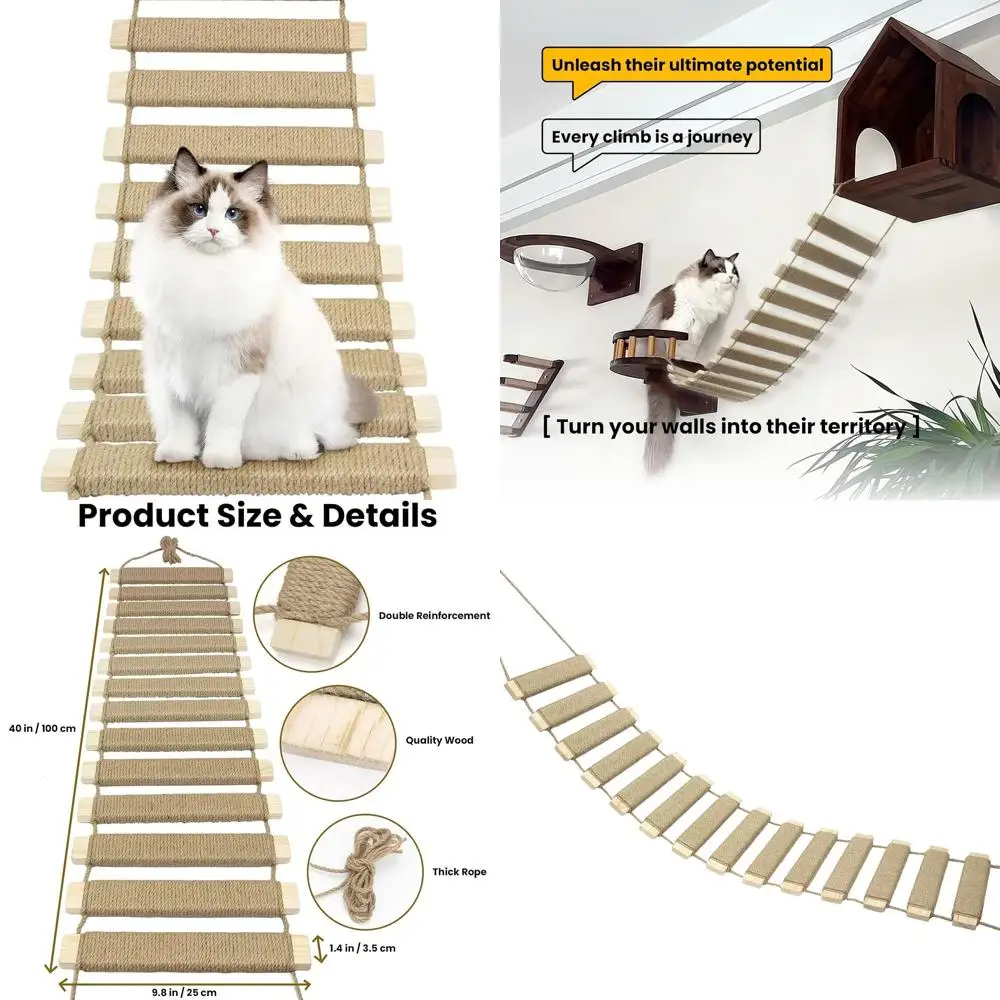 Unleash their ultimate potential

Every climb is a journey

[ Turn your walls into their territory ]

Product Size & Details

Double Reinforcement

Quality Wood

Thick Rope

40 in / 100 cm

1.4 in / 3.5 cm

9.8 in / 25 cm