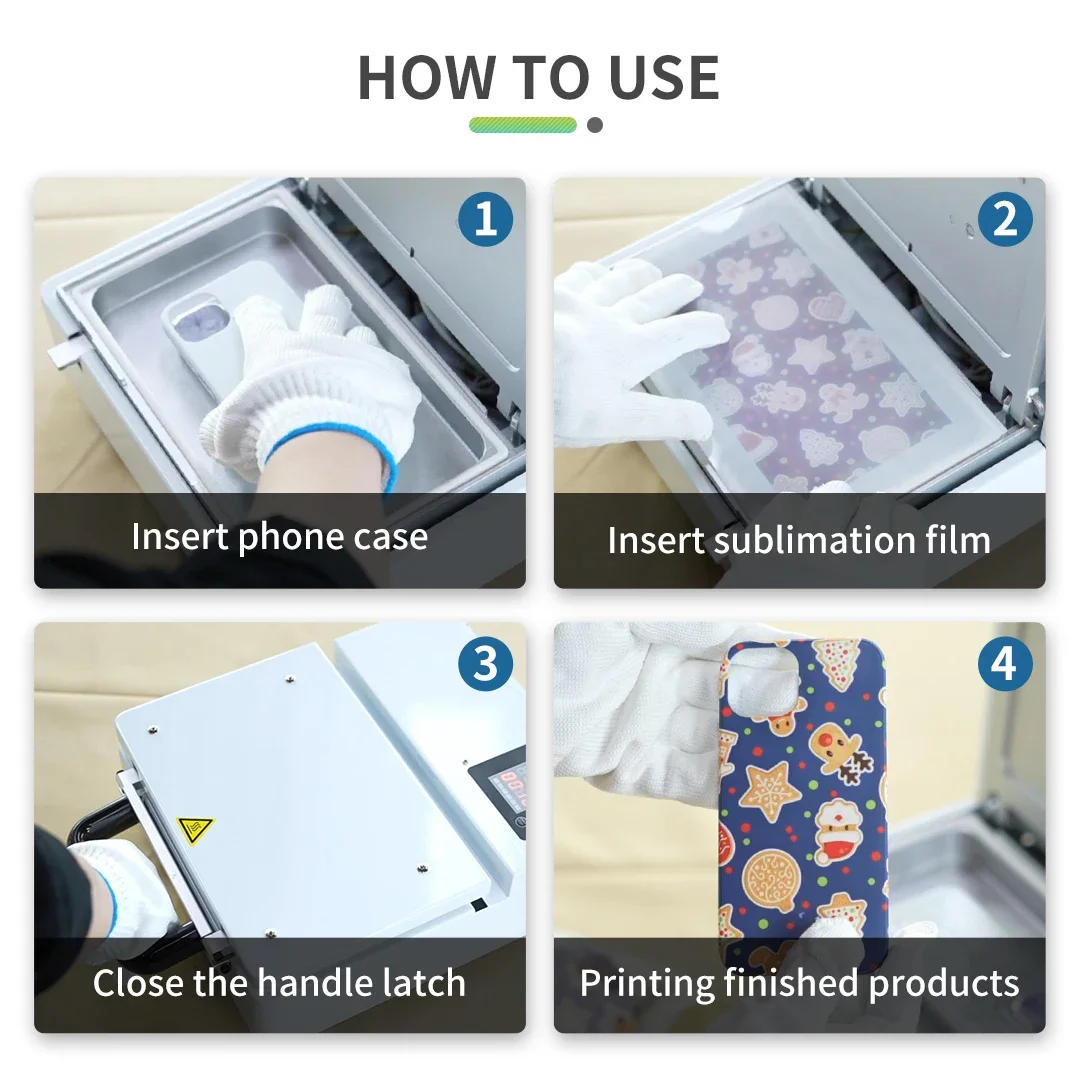 HOW TO USE

1

Insert phone case

2

Insert sublimation film

3

Close the handle latch

4

Printing finished products