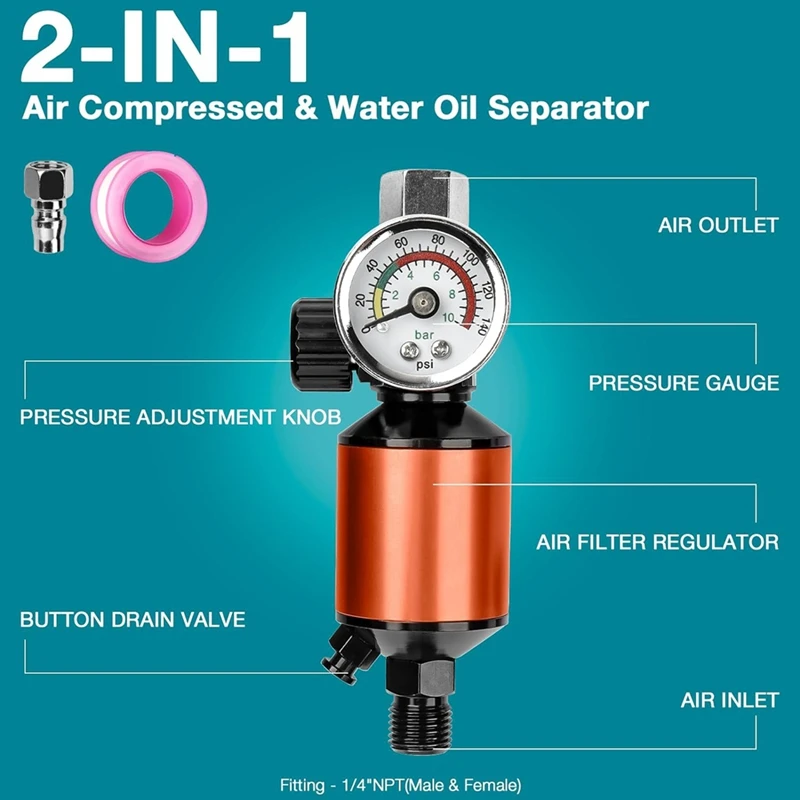 2-IN-1
Air Compressed & Water Oil Separator

AIR OUTLET

0 20 40 60 80 100 120 140
2 4 6 8 10
bar
psi

PRESSURE GAUGE

PRESSURE ADJUSTMENT KNOB

AIR FILTER REGULATOR

BUTTON DRAIN VALVE

AIR INLET

Fitting - 1/4"NPT(Male & Female)