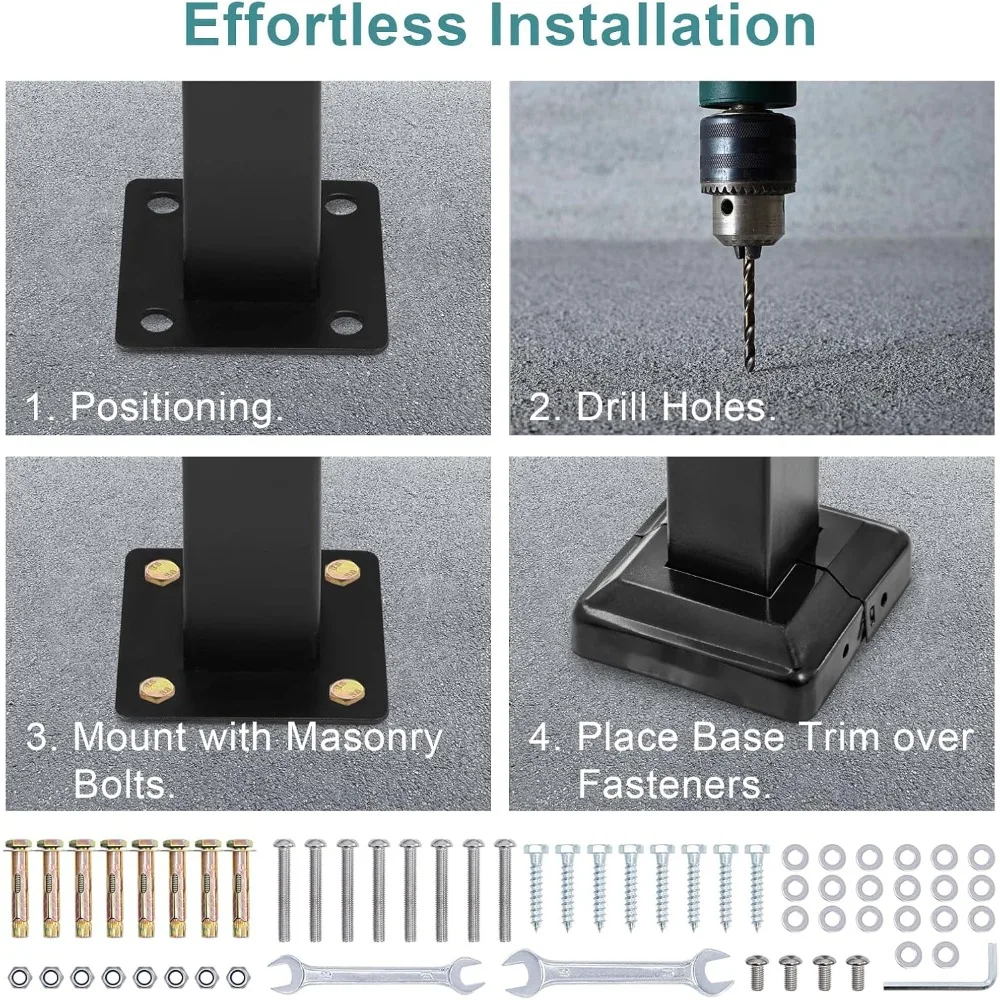 Effortless Installation

1. Positioning.

2. Drill Holes.

3. Mount with Masonry Bolts.

4. Place Base Trim over Fasteners.