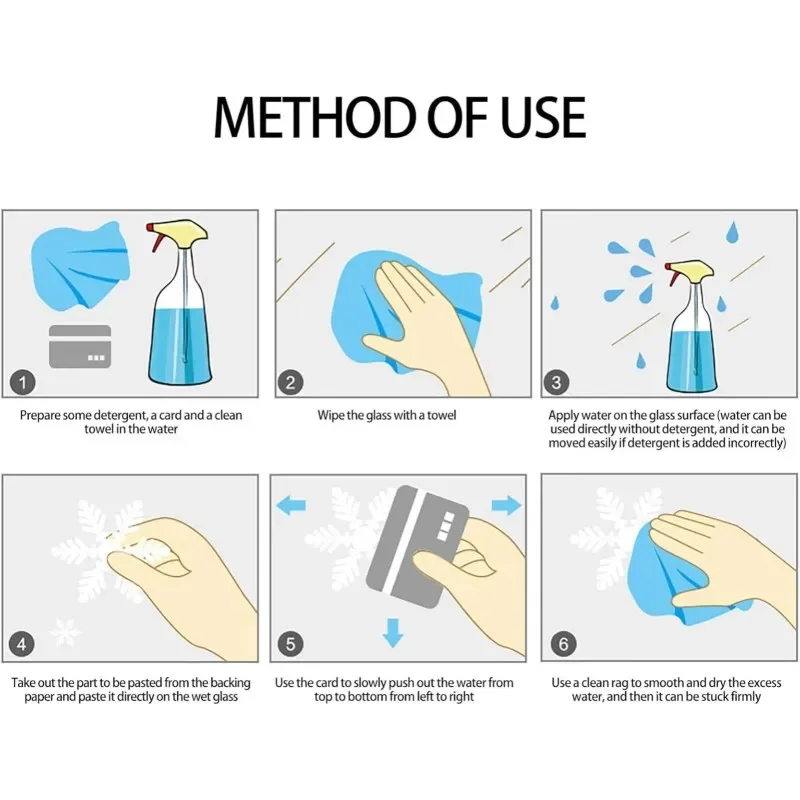 METHOD OF USE

1

Prepare some detergent, a card and a clean towel in the water

2

Wipe the glass with a towel

3

Apply water on the glass surface (water can be used directly without detergent, and it can be moved easily if detergent is added incorrectly)

4

Take out the part to be pasted from the backing paper and paste it directly on the wet glass

5

Use the card to slowly push out the water from top to bottom from left to right

6

Use a clean rag to smooth and dry the excess water, and then it can be stuck firmly