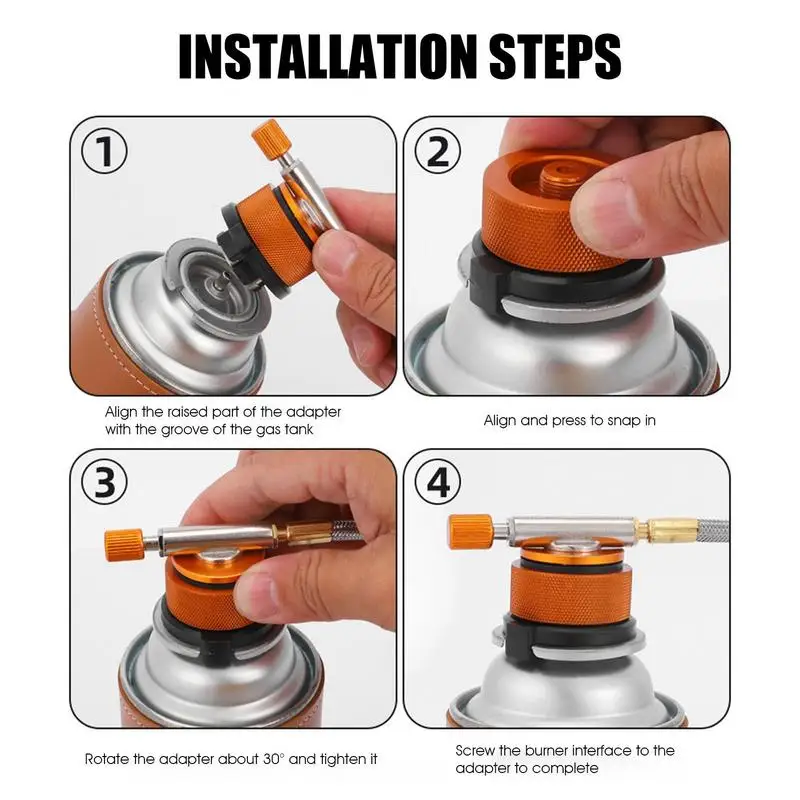 INSTALLATION STEPS

1

Align the raised part of the adapter with the groove of the gas tank

2

Align and press to snap in

3

Rotate the adapter about 30° and tighten it

4

Screw the burner interface to the adapter to complete