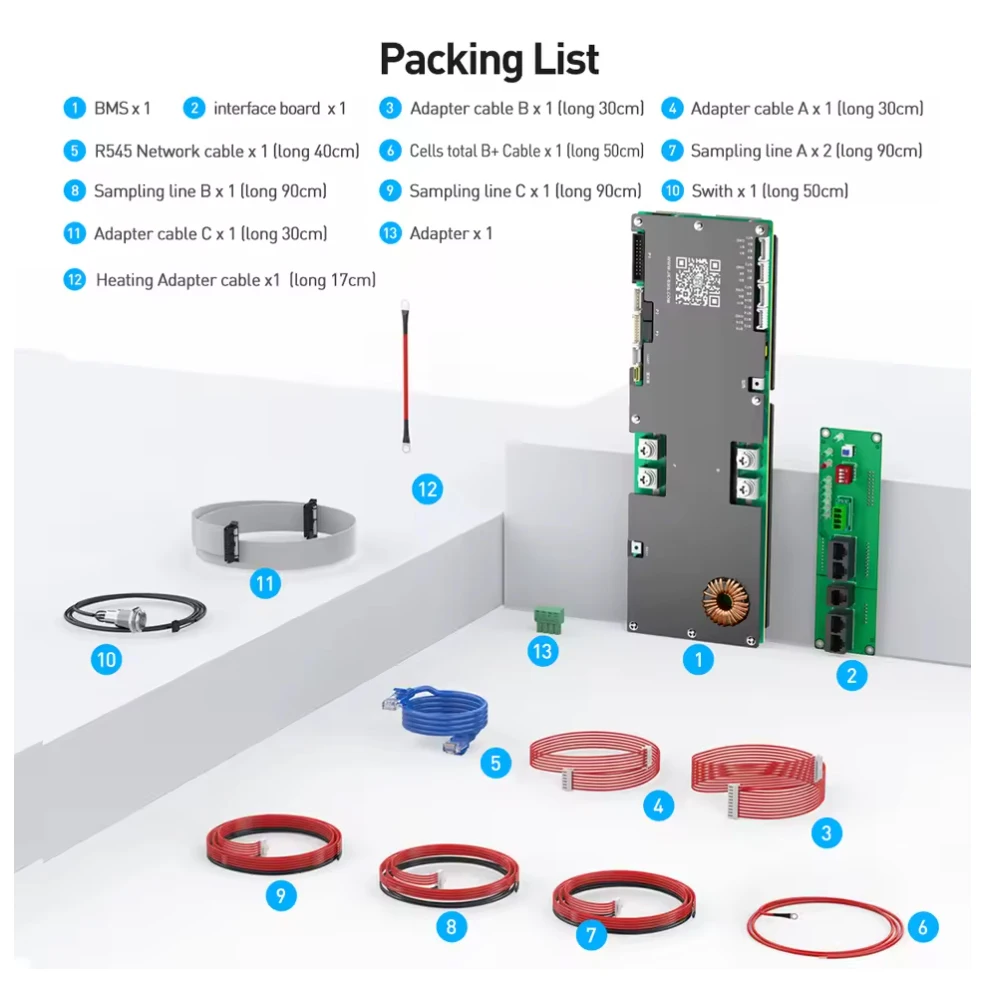 Packing List

1 BMS x 1
2 interface board x 1
3 Adapter cable B x 1 (long 30cm)
4 Adapter cable A x 1 (long 30cm)
5 R545 Network cable x 1 (long 40cm)
6 Cells total B+ Cable x 1 (long 50cm)
7 Sampling line A x 2 (long 90cm)
8 Sampling line B x 1 (long 90cm)
9 Sampling line C x 1 (long 90cm)
10 Swith x 1 (long 50cm)
11 Adapter cable C x 1 (long 30cm)
13 Adapter x 1
12 Heating Adapter cable x1 (long 17cm)

12

11

10

13

1

2

5

4

3

9

8

7

6