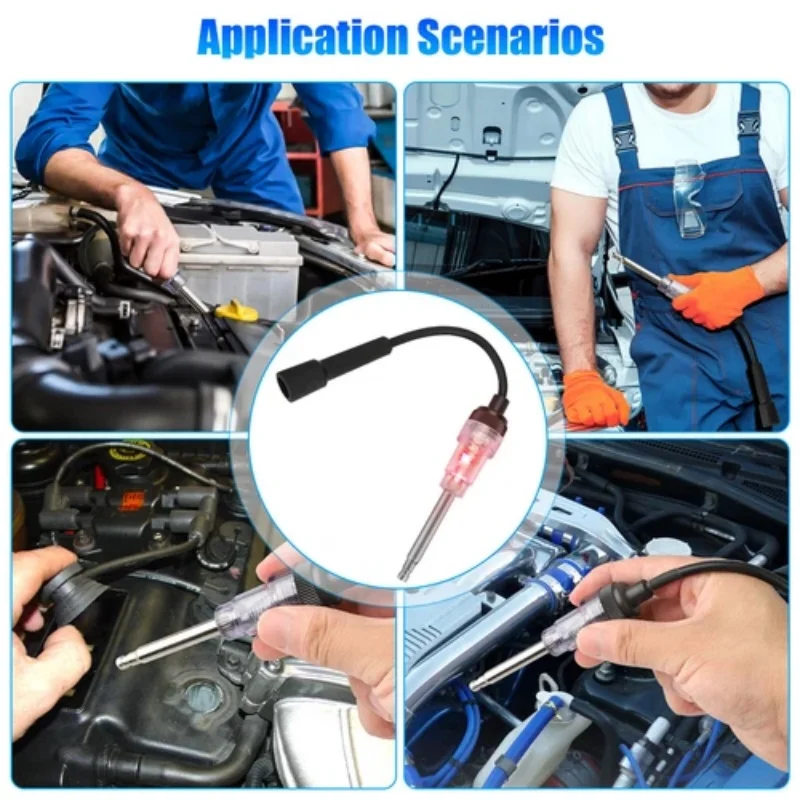 Application Scenarios