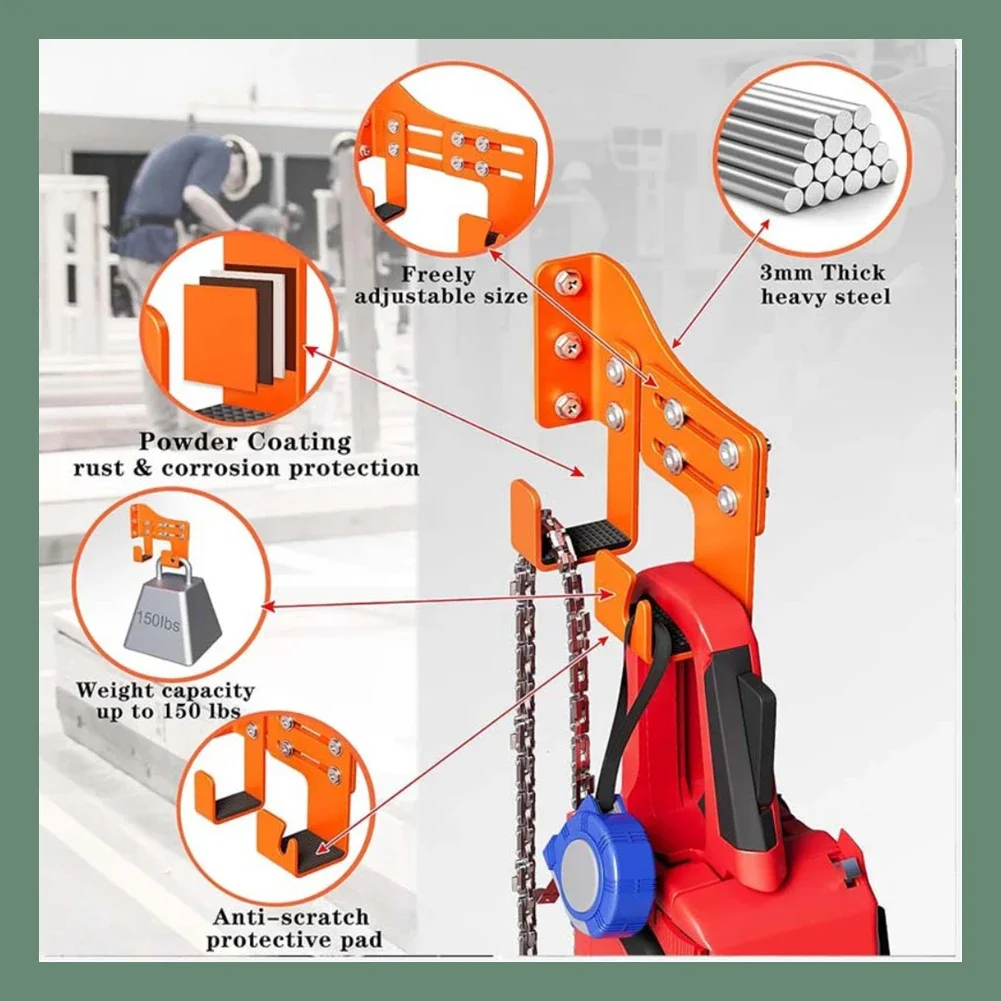 Freely adjustable size

3mm Thick heavy steel

Powder Coating rust & corrosion protection

150lbs

Weight capacity up to 150 lbs

Anti-scratch protective pad