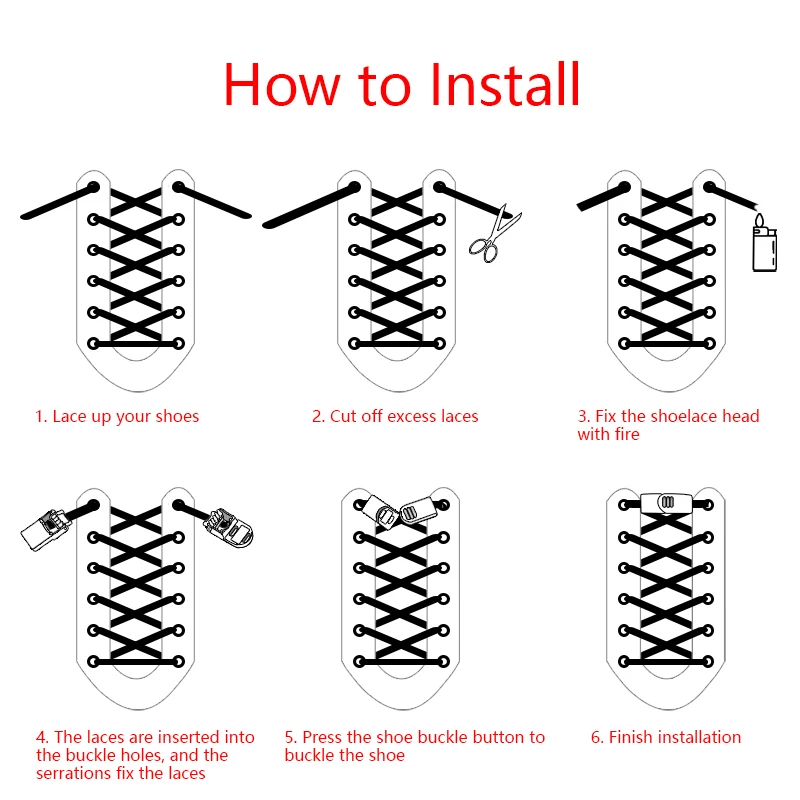 How to Install

1. Lace up your shoes

2. Cut off excess laces

3. Fix the shoelace head with fire

4. The laces are inserted into the buckle holes, and the serrations fix the laces

5. Press the shoe buckle button to buckle the shoe

6. Finish installation