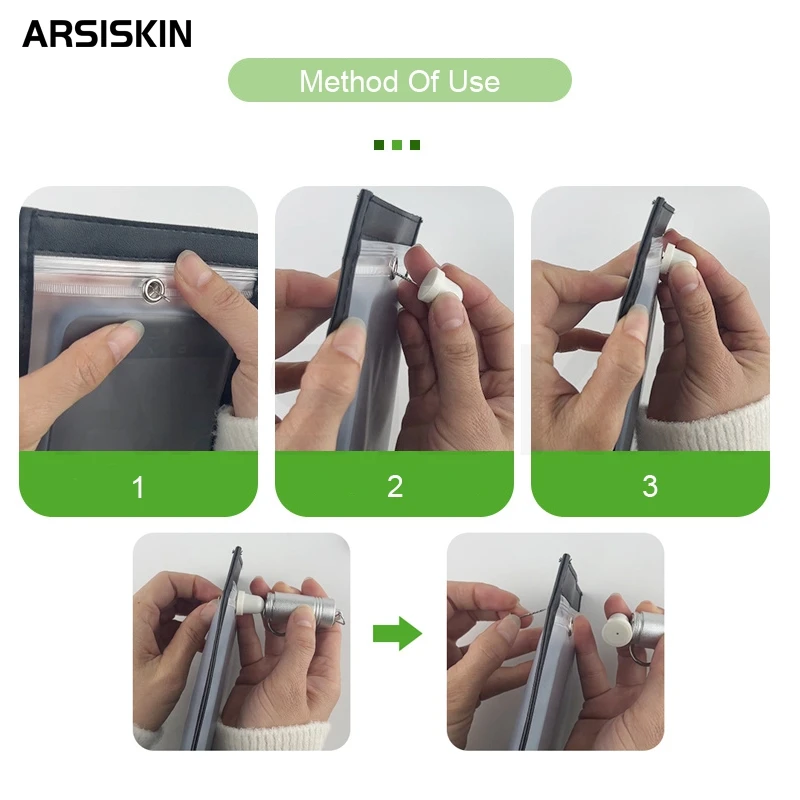 ARSISKIN

Method Of Use

1

2

3