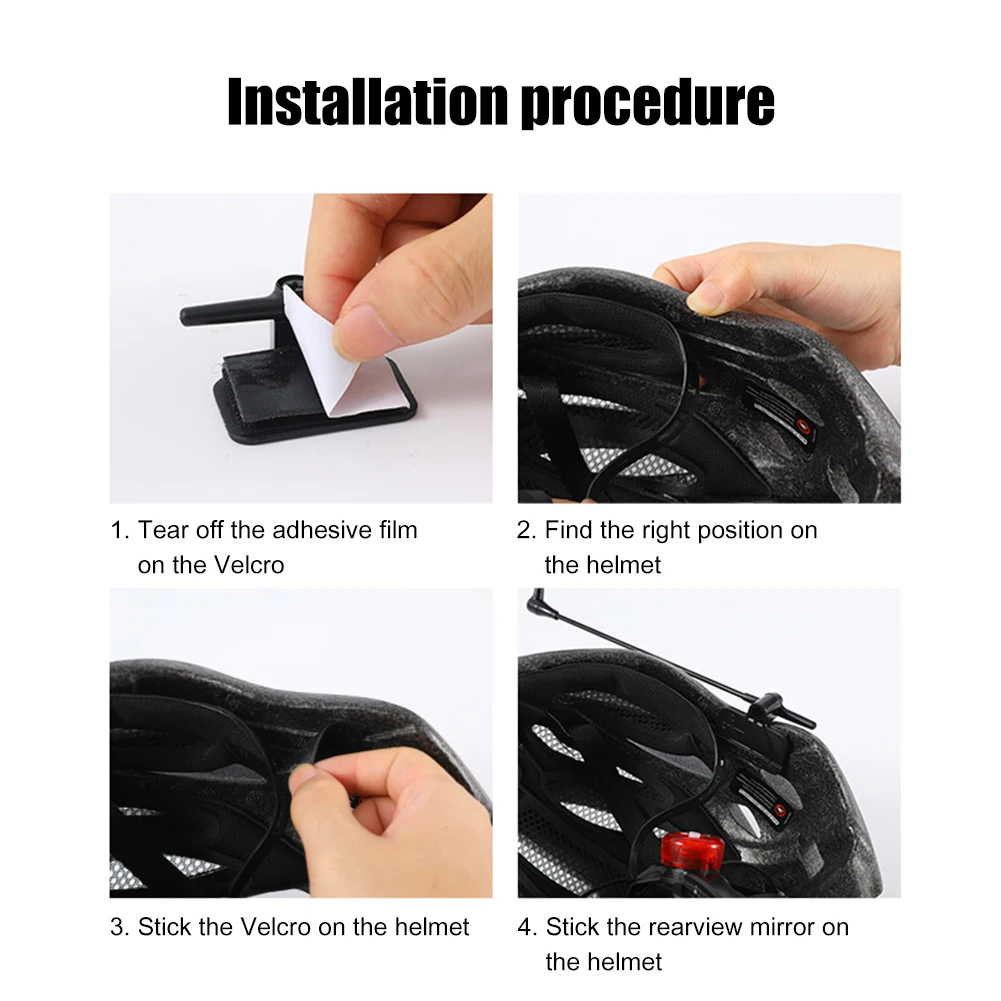 Installation procedure

1. Tear off the adhesive film on the Velcro

2. Find the right position on the helmet

3. Stick the Velcro on the helmet

4. Stick the rearview mirror on the helmet