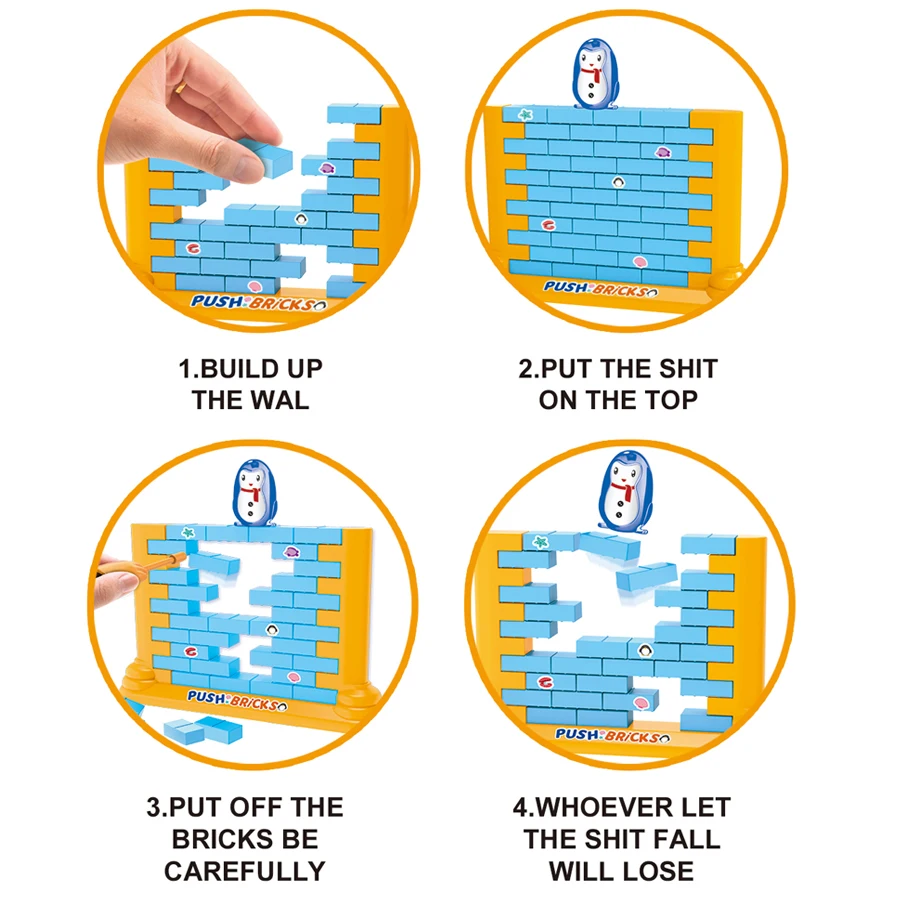 PUSH BRICKS

1.BUILD UP THE WAL

PUSH BRICKS

2.PUT THE SHIT ON THE TOP

PUSH BRICKS

3.PUT OFF THE BRICKS BE CAREFULLY

PUSH BRICKS

4.WHOEVER LET THE SHIT FALL WILL LOSE