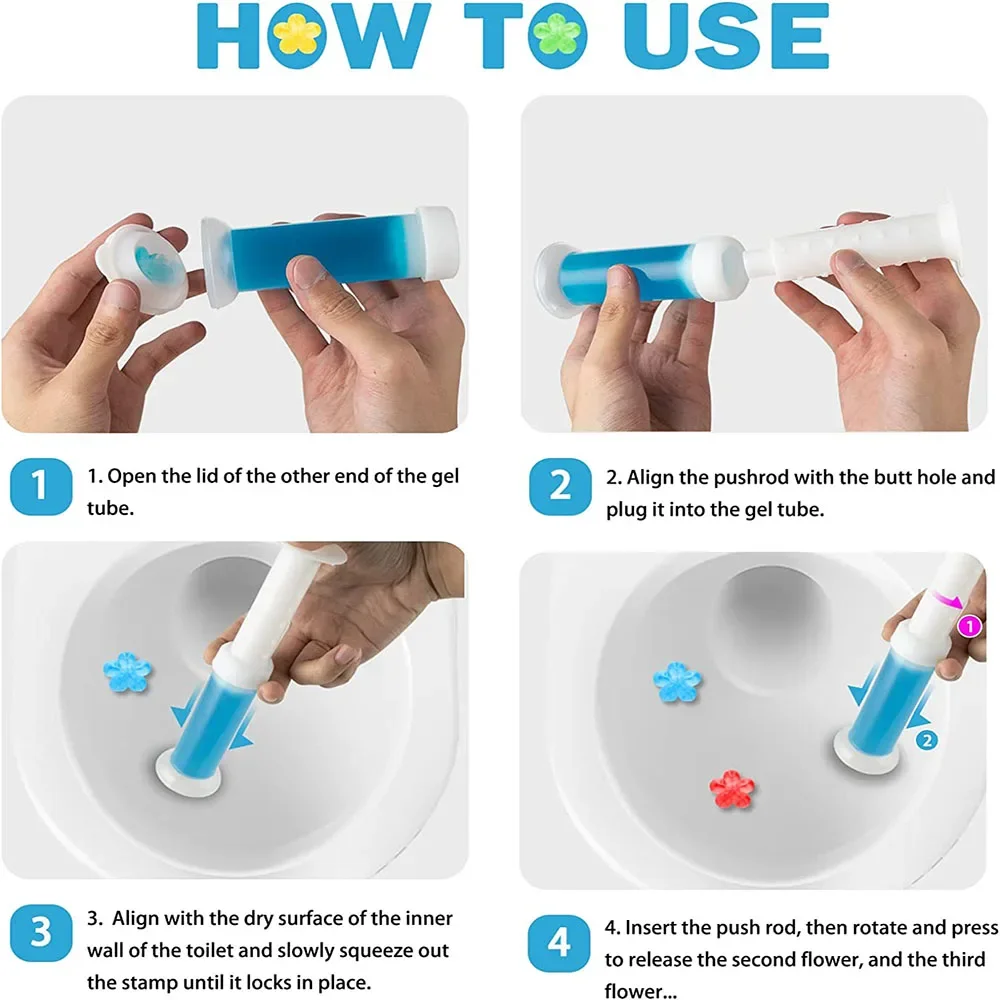 HOW TO USE

1

1. Open the lid of the other end of the gel tube.

2

2. Align the pushrod with the butt hole and plug it into the gel tube.

1

2

3

3. Align with the dry surface of the inner wall of the toilet and slowly squeeze out the stamp until it locks in place.

4

4. Insert the push rod, then rotate and press to release the second flower, and the third flower...