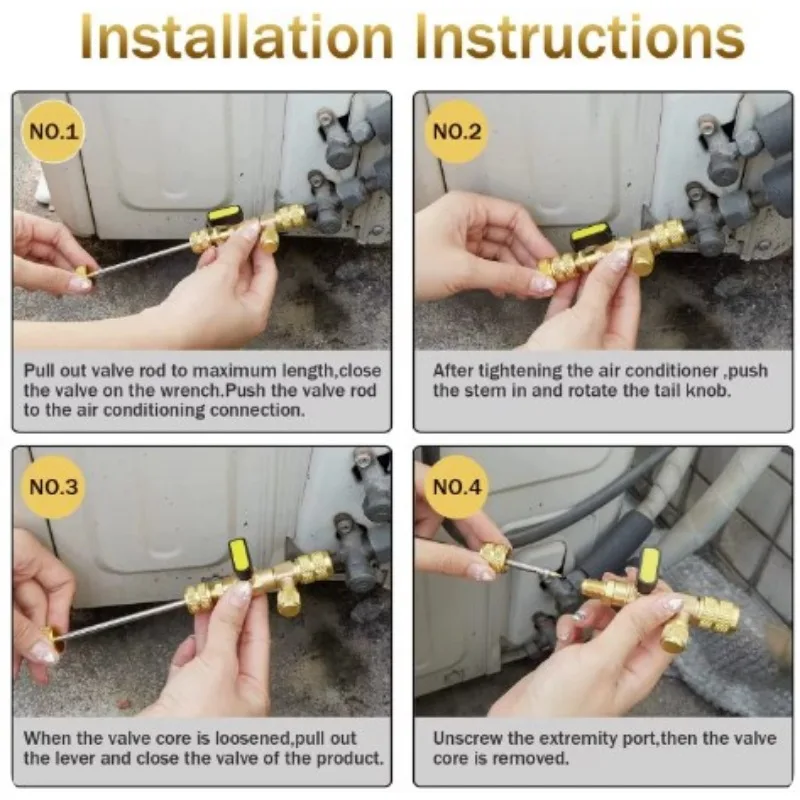 Installation Instructions

NO.1

Pull out valve rod to maximum length,close the valve on the wrench.Push the valve rod to the air conditioning connection.

NO.2

After tightening the air conditioner ,push the stem in and rotate the tail knob.

NO.3

When the valve core is loosened,pull out the lever and close the valve of the product.

NO.4

Unscrew the extremity port,then the valve core is removed.