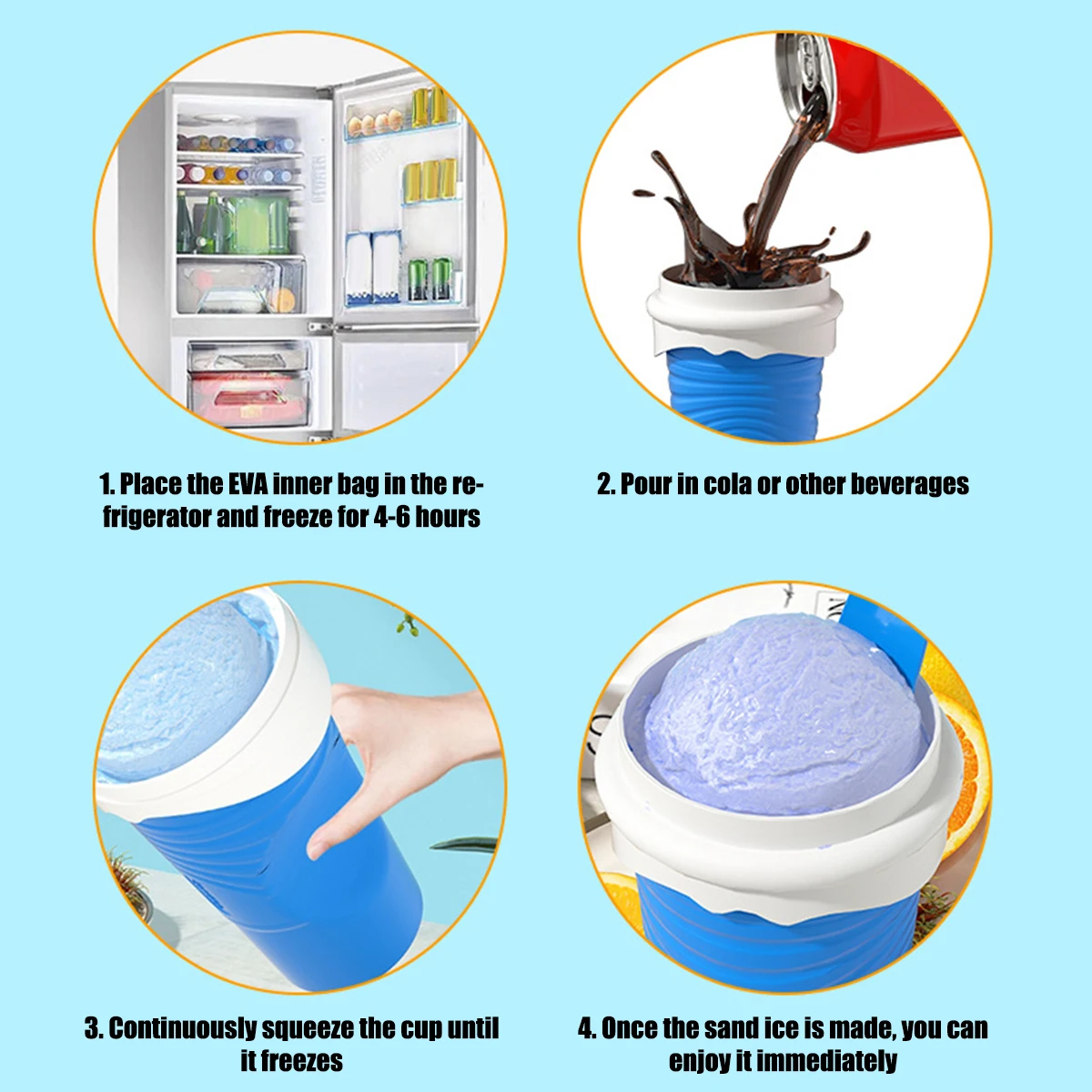 1. Place the EVA inner bag in the refrigerator and freeze for 4-6 hours

2. Pour in cola or other beverages

3. Continuously squeeze the cup until it freezes

4. Once the sand ice is made, you can enjoy it immediately