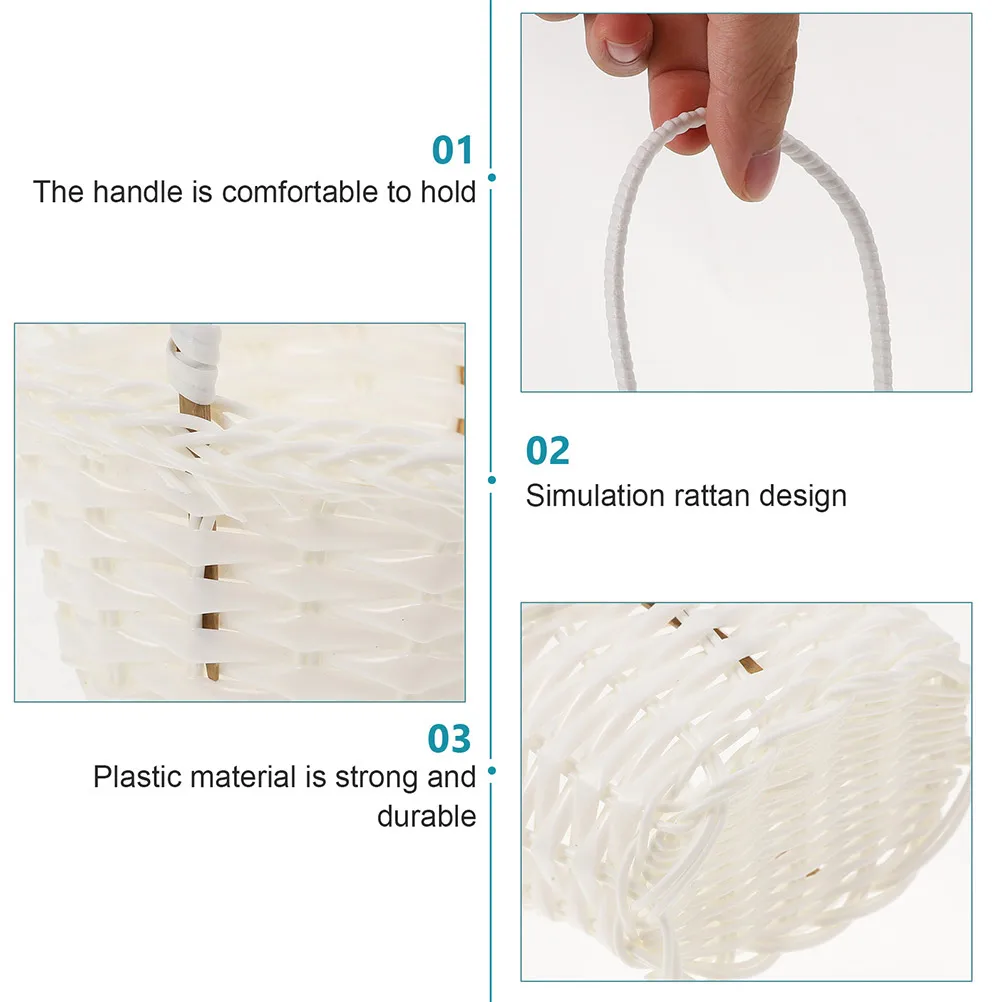 01
The handle is comfortable to hold

02
Simulation rattan design

03
Plastic material is strong and durable