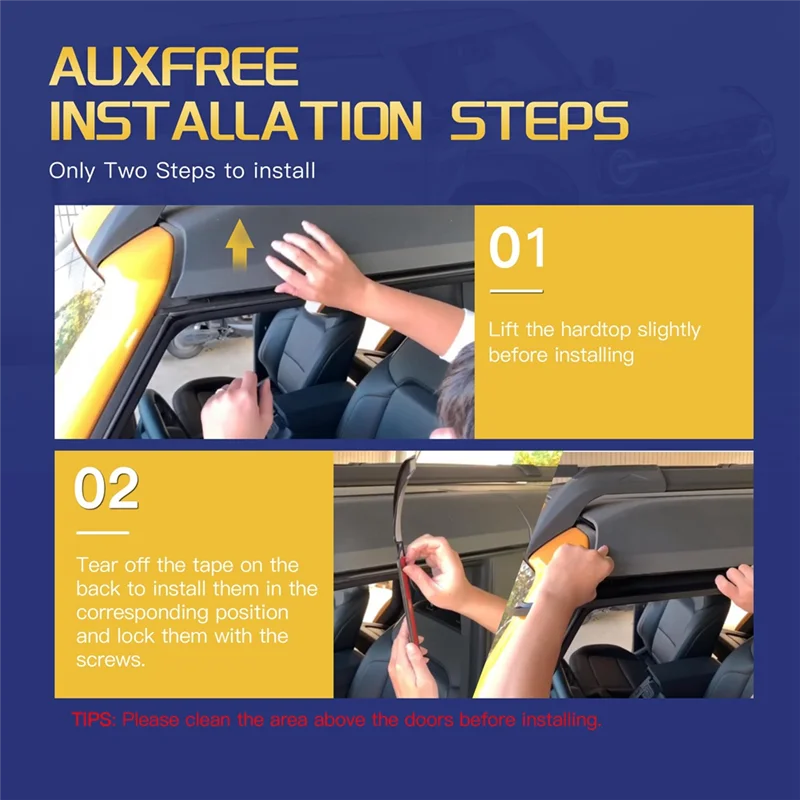 AUXFREE
INSTALLATION STEPS

Only Two Steps to install

01

Lift the hardtop slightly before installing

02

Tear off the tape on the back to install them in the corresponding position and lock them with the screws.

TIPS: Please clean the area above the doors before installing.