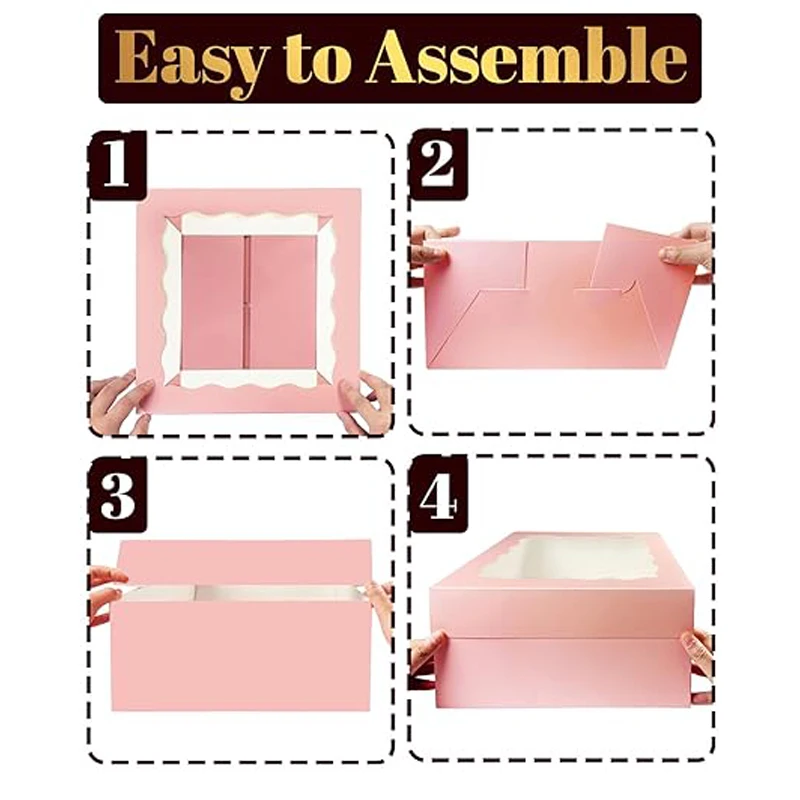 Easy to Assemble

1

2

3

4