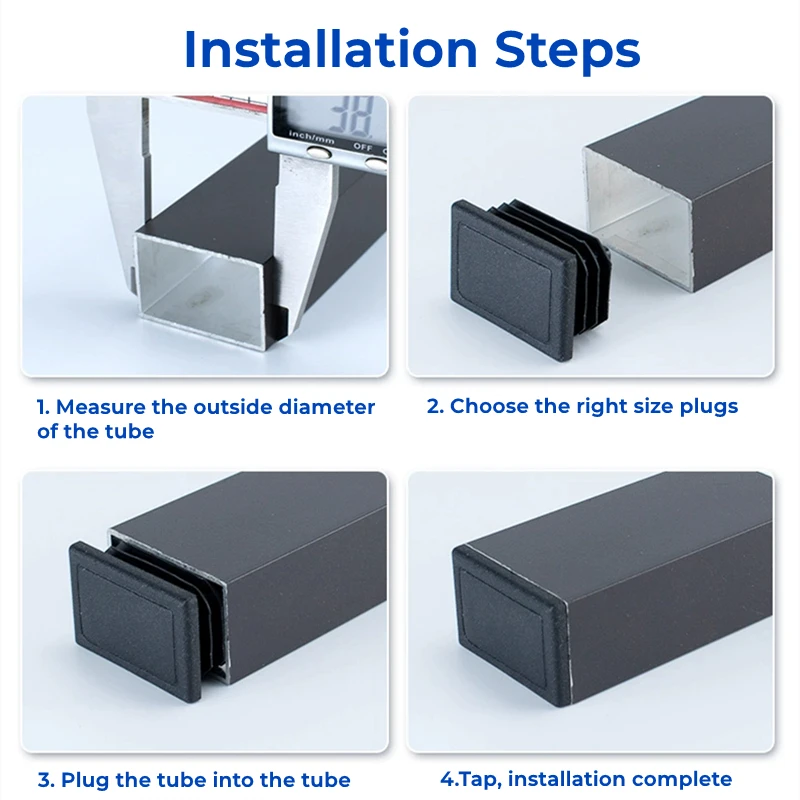 Installation Steps

38.
inch/mm
OFF

1. Measure the outside diameter of the tube

2. Choose the right size plugs

3. Plug the tube into the tube

4.Tap, installation complete