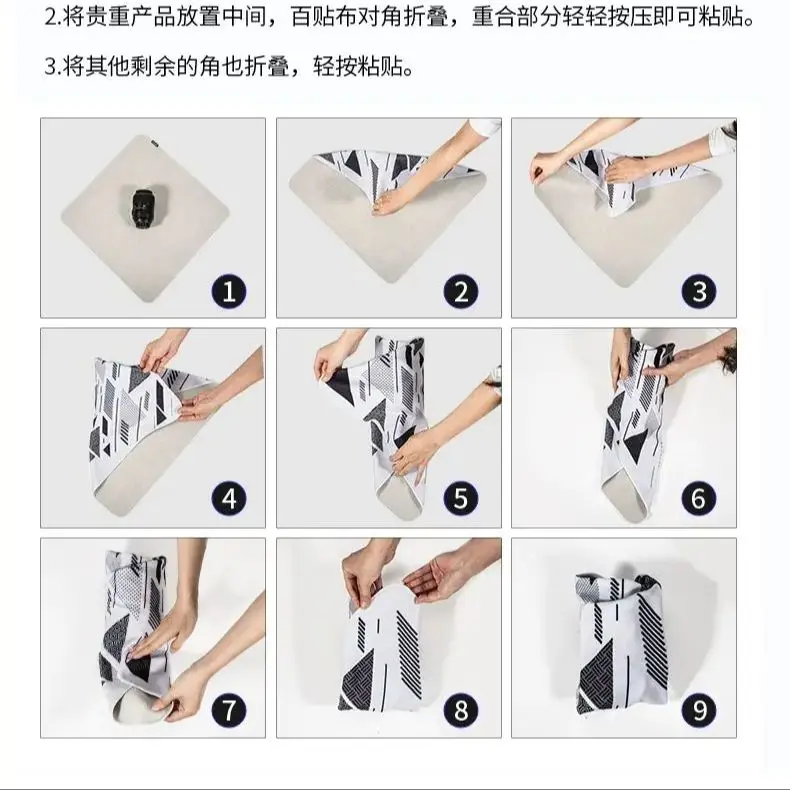 2.将贵重产品放置中间，百贴布对角折叠，重合部分轻轻按压即可粘贴。

3.将其他剩余的角也折叠，轻按粘贴。

1

2

3

4

5

6

7

8

9