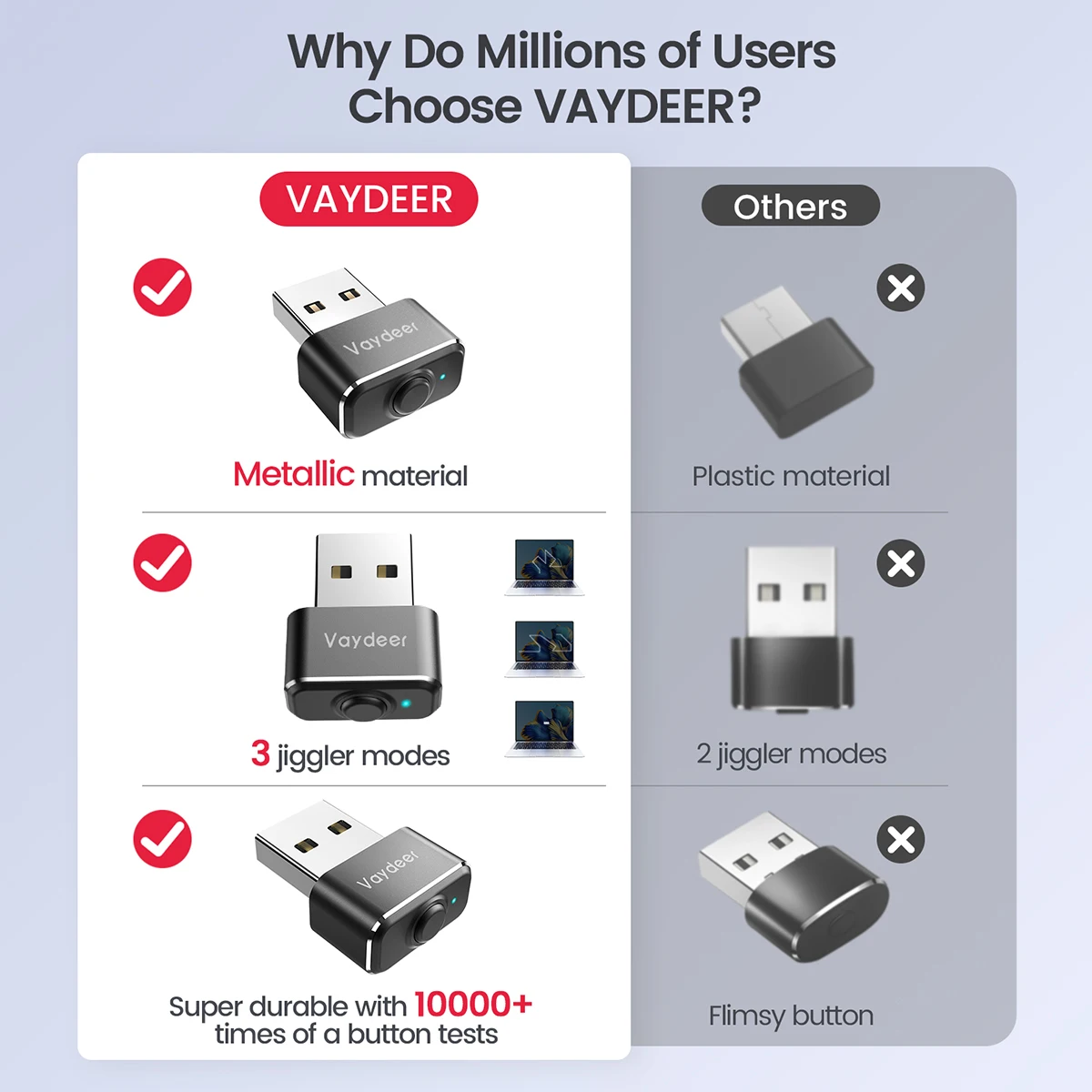 Why Do Millions of Users Choose VAYDEER?

VAYDEER

Vaydeer

Metallic material

Vaydeer

3 jiggler modes

Vaydeer

Super durable with 10000+ times of a button tests

Others

Plastic material

2 jiggler modes

Flimsy button