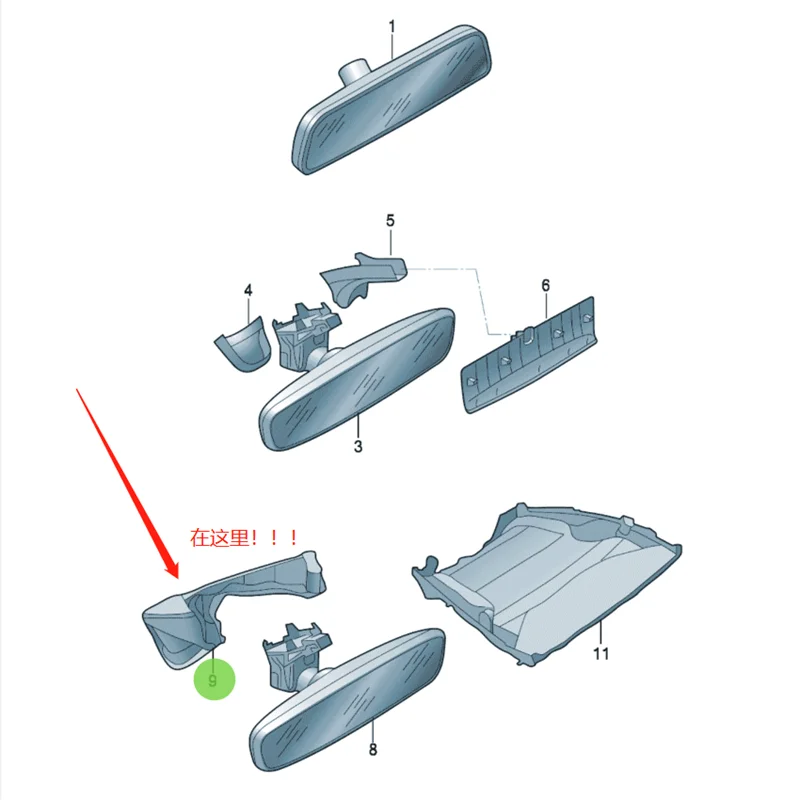 1

5

4

6

3

在这里！！！

11

9

8