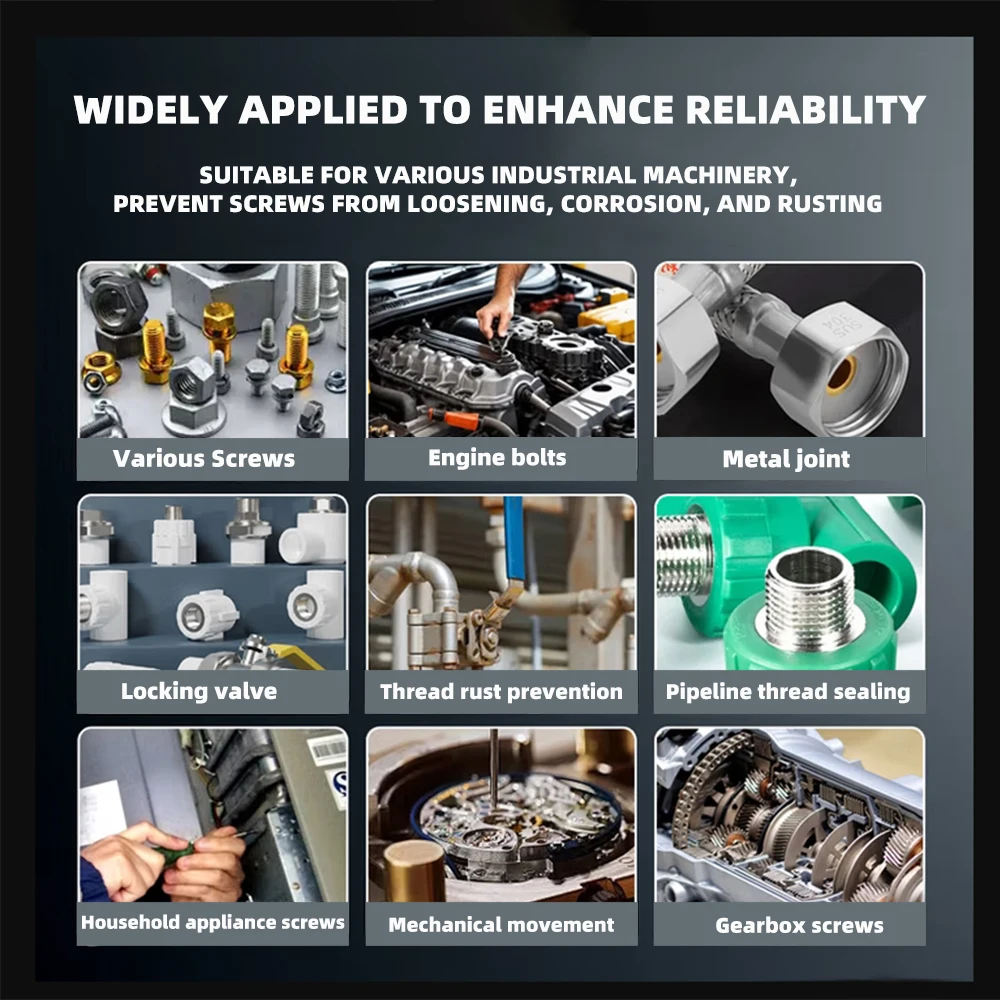 WIDELY APPLIED TO ENHANCE RELIABILITY

SUITABLE FOR VARIOUS INDUSTRIAL MACHINERY, PREVENT SCREWS FROM LOOSENING, CORROSION, AND RUSTING

Various Screws

Engine bolts

SUS 304

Metal joint

Locking valve

Thread rust prevention

Pipeline thread sealing

Household appliance screws

Mechanical movement

Gearbox screws