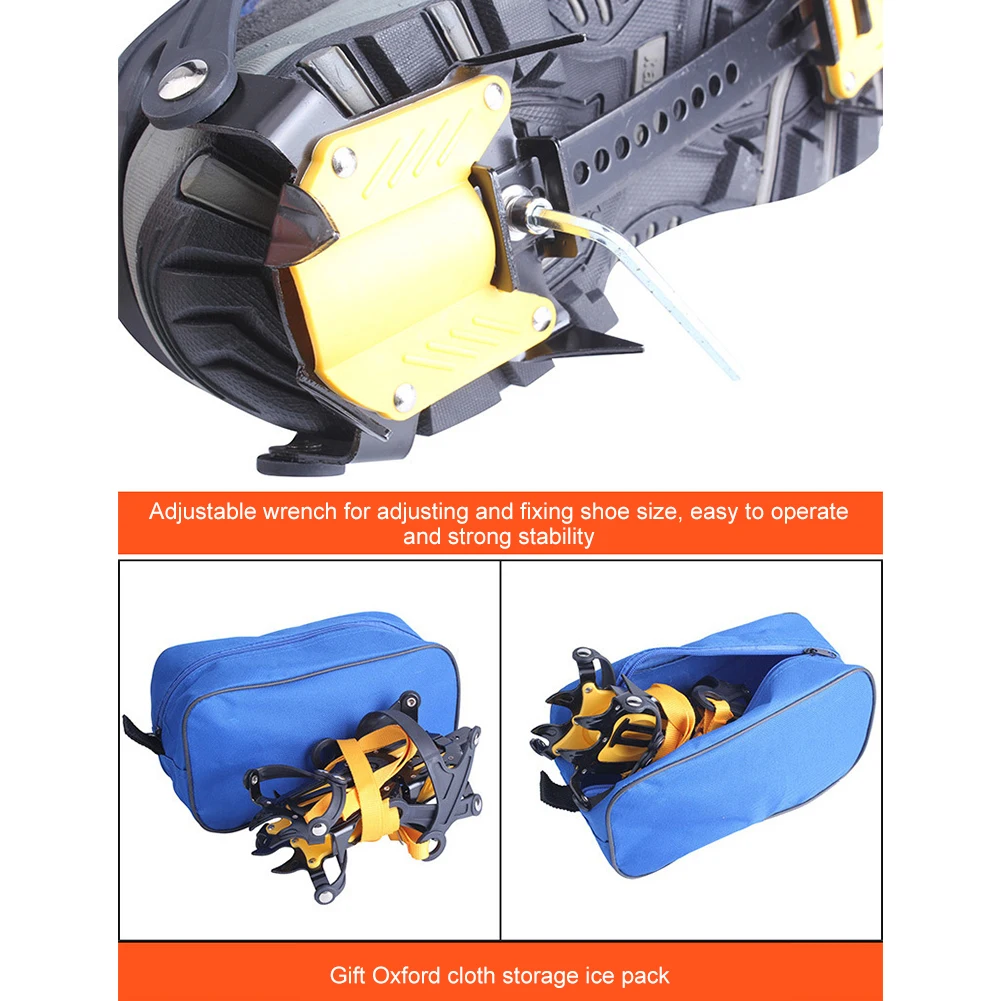 Adjustable wrench for adjusting and fixing shoe size, easy to operate and strong stability

Gift Oxford cloth storage ice pack