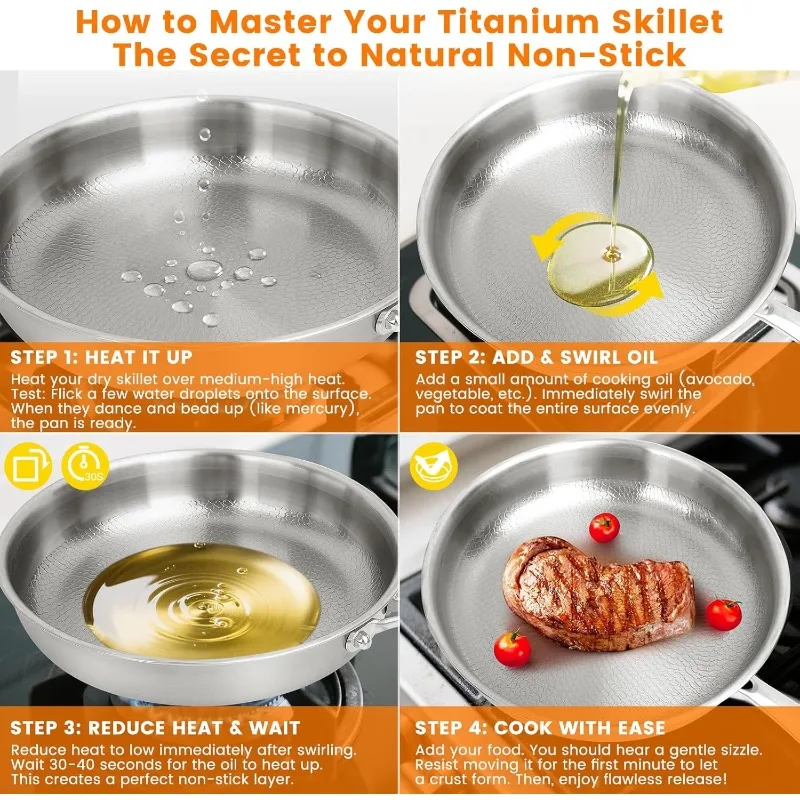 How to Master Your Titanium Skillet
The Secret to Natural Non-Stick

STEP 1: HEAT IT UP
Heat your dry skillet over medium-high heat. Test: Flick a few water droplets onto the surface. When they dance and bead up (like mercury), the pan is ready.

STEP 2: ADD & SWIRL OIL
Add a small amount of cooking oil (avocado, vegetable, etc.). Immediately swirl the pan to coat the entire surface evenly.

30S

STEP 3: REDUCE HEAT & WAIT
Reduce heat to low immediately after swirling. Wait 30-40 seconds for the oil to heat up. This creates a perfect non-stick layer.

STEP 4: COOK WITH EASE
Add your food. You should hear a gentle sizzle. Resist moving it for the first minute to let a crust form. Then, enjoy flawless release!