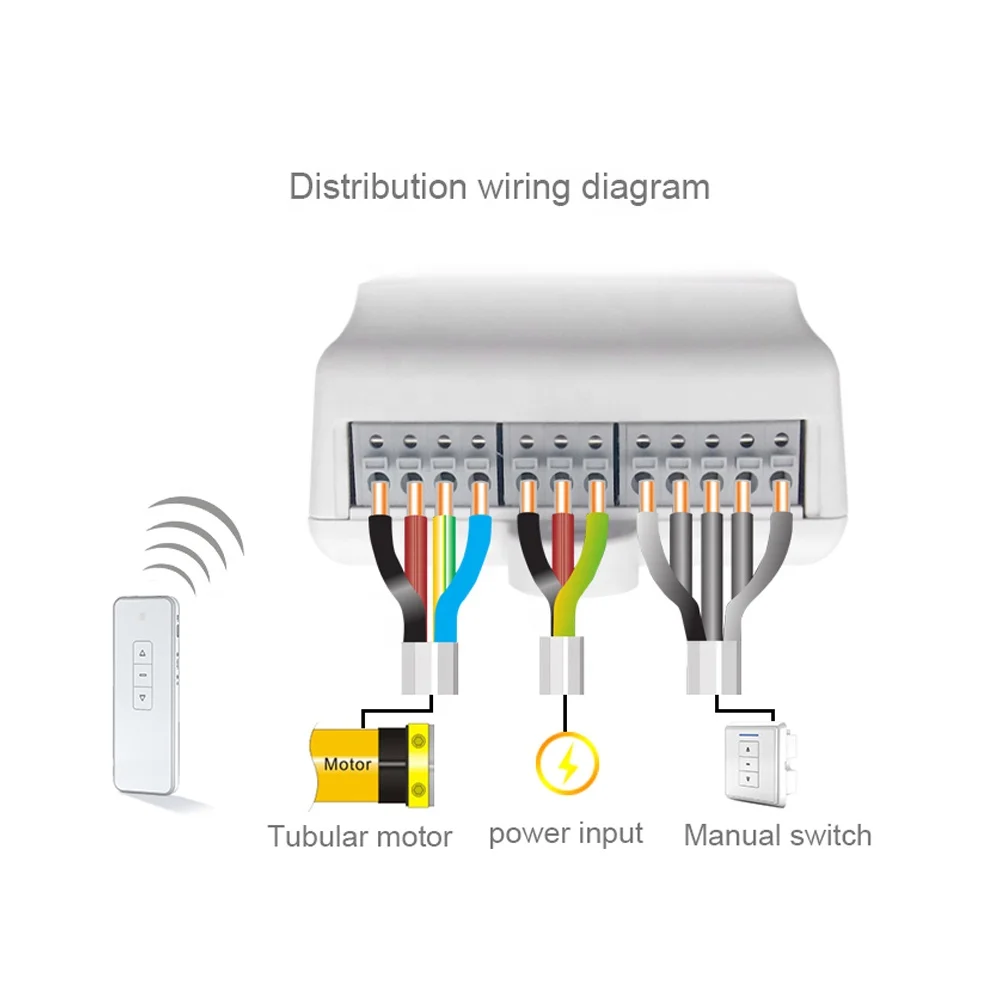 Distribution wiring diagram

Motor

Tubular motor

power input

Manual switch