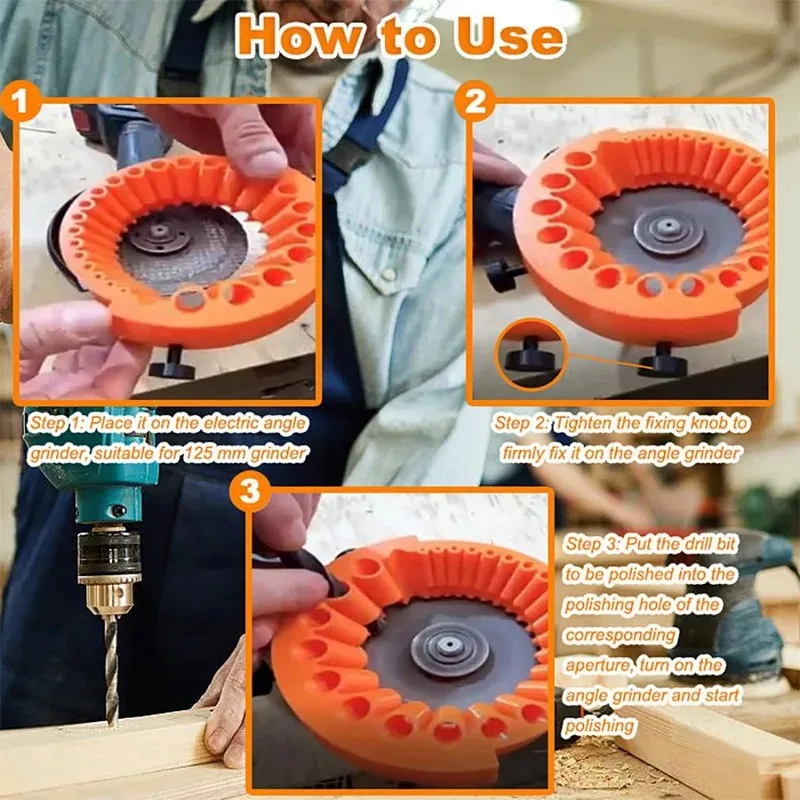 How to Use

1

Step 1: Place it on the electric angle grinder, suitable for 125 mm grinder

2

Step 2: Tighten the fixing knob to firmly fix it on the angle grinder

3

Step 3: Put the drill bit to be polished into the polishing hole of the corresponding aperture, turn on the angle grinder and start polishing