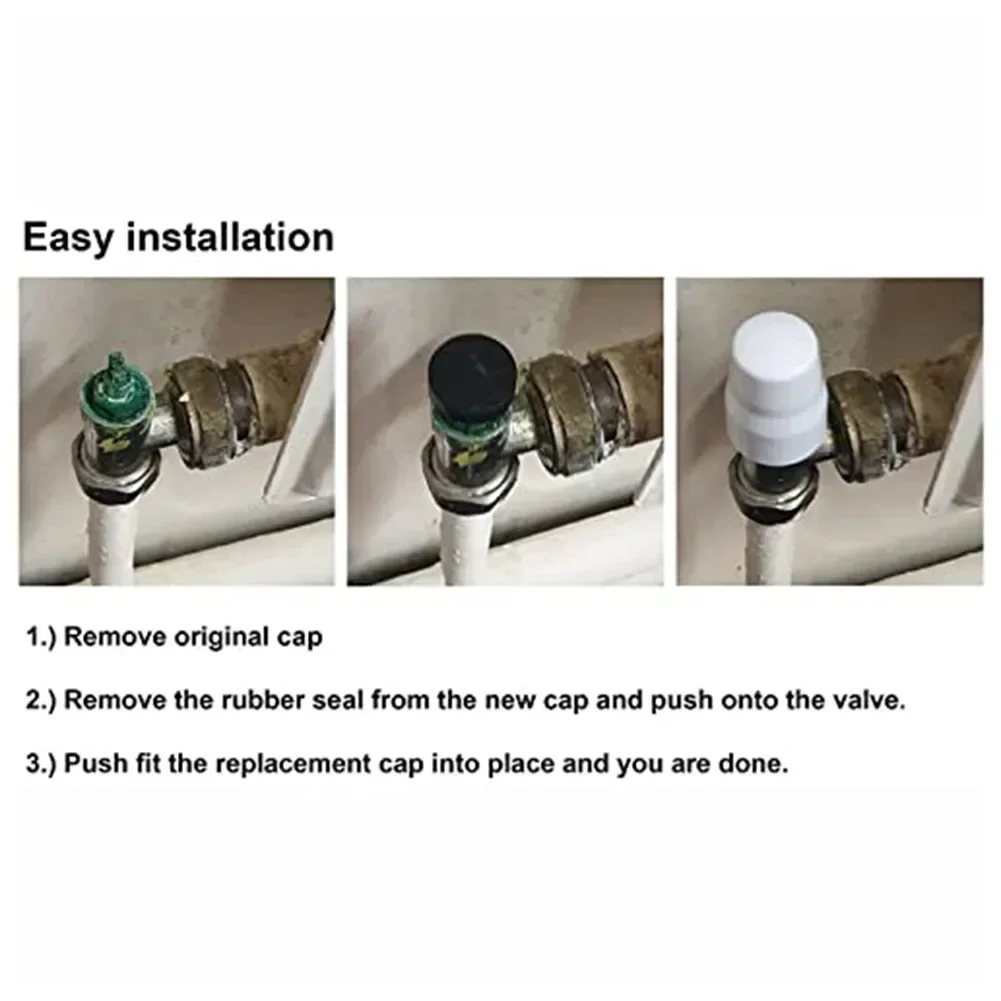 Easy installation

1.) Remove original cap

2.) Remove the rubber seal from the new cap and push onto the valve.

3.) Push fit the replacement cap into place and you are done.