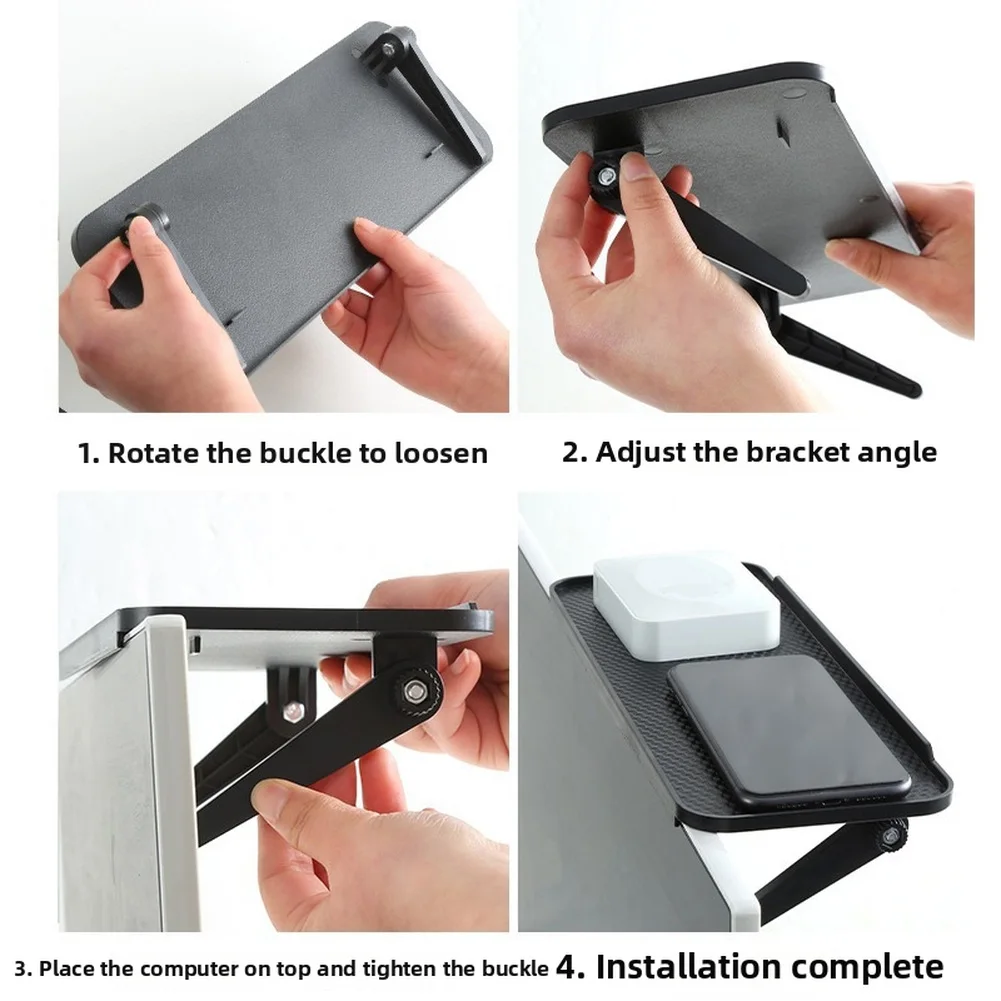 1. Rotate the buckle to loosen

2. Adjust the bracket angle

3. Place the computer on top and tighten the buckle

4. Installation complete