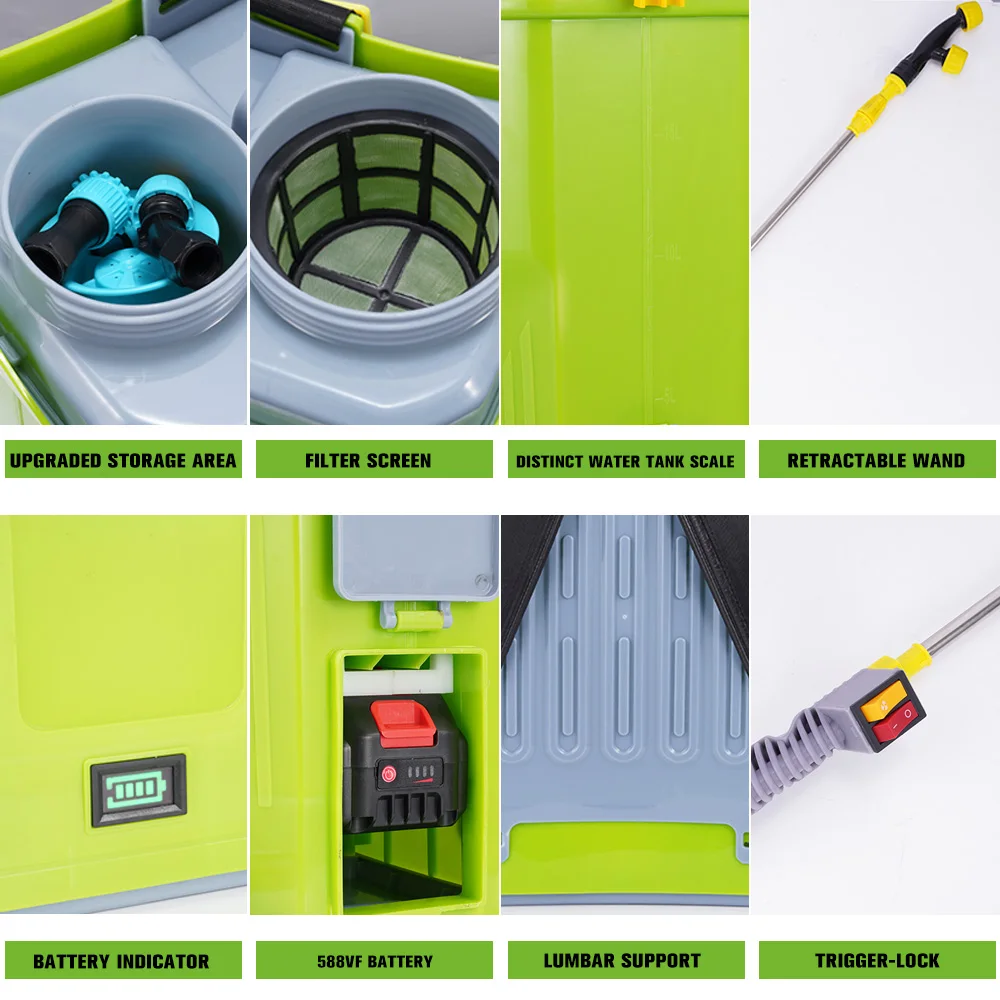 UPGRADED STORAGE AREA

FILTER SCREEN

DISTINCT WATER TANK SCALE

RETRACTABLE WAND

BATTERY INDICATOR

588VF BATTERY

LUMBAR SUPPORT

TRIGGER-LOCK