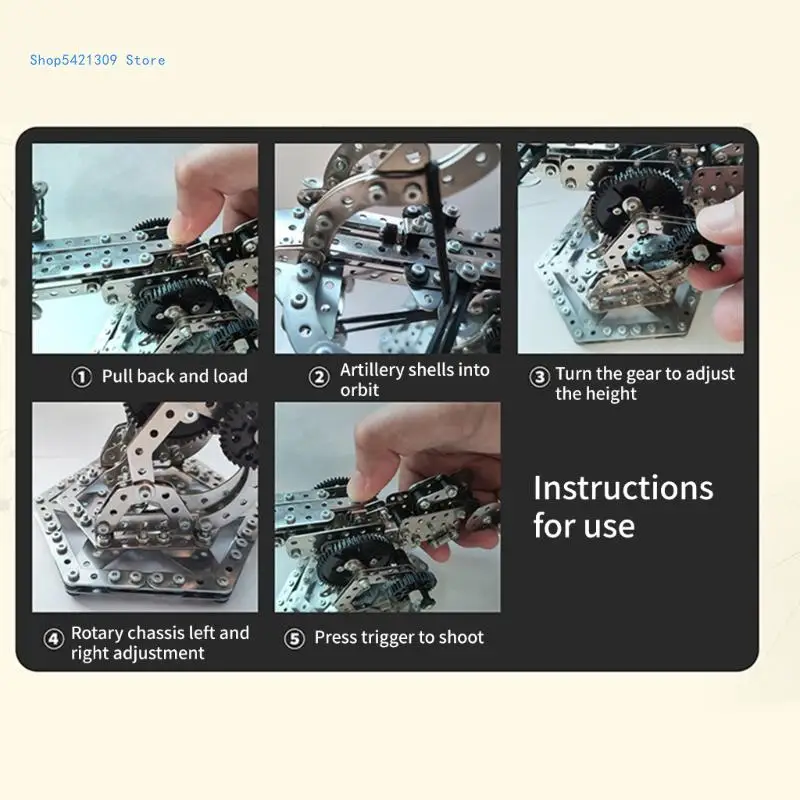 Shop5421309 Store

① Pull back and load

② Artillery shells into orbit

③ Turn the gear to adjust the height

④ Rotary chassis left and right adjustment

⑤ Press trigger to shoot

Instructions for use