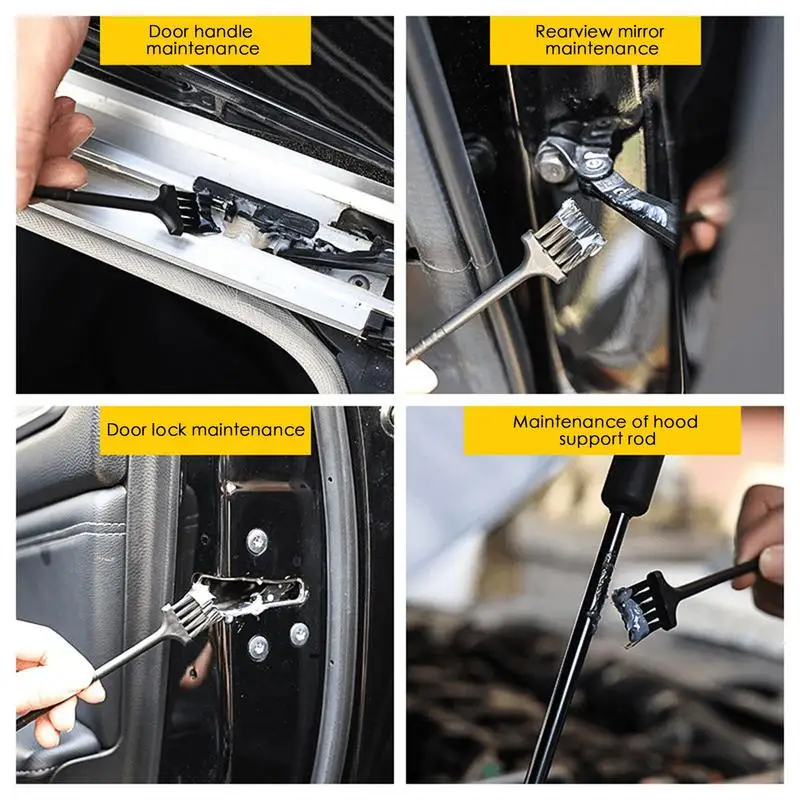 Door handle maintenance

Rearview mirror maintenance

Door lock maintenance

Maintenance of hood support rod