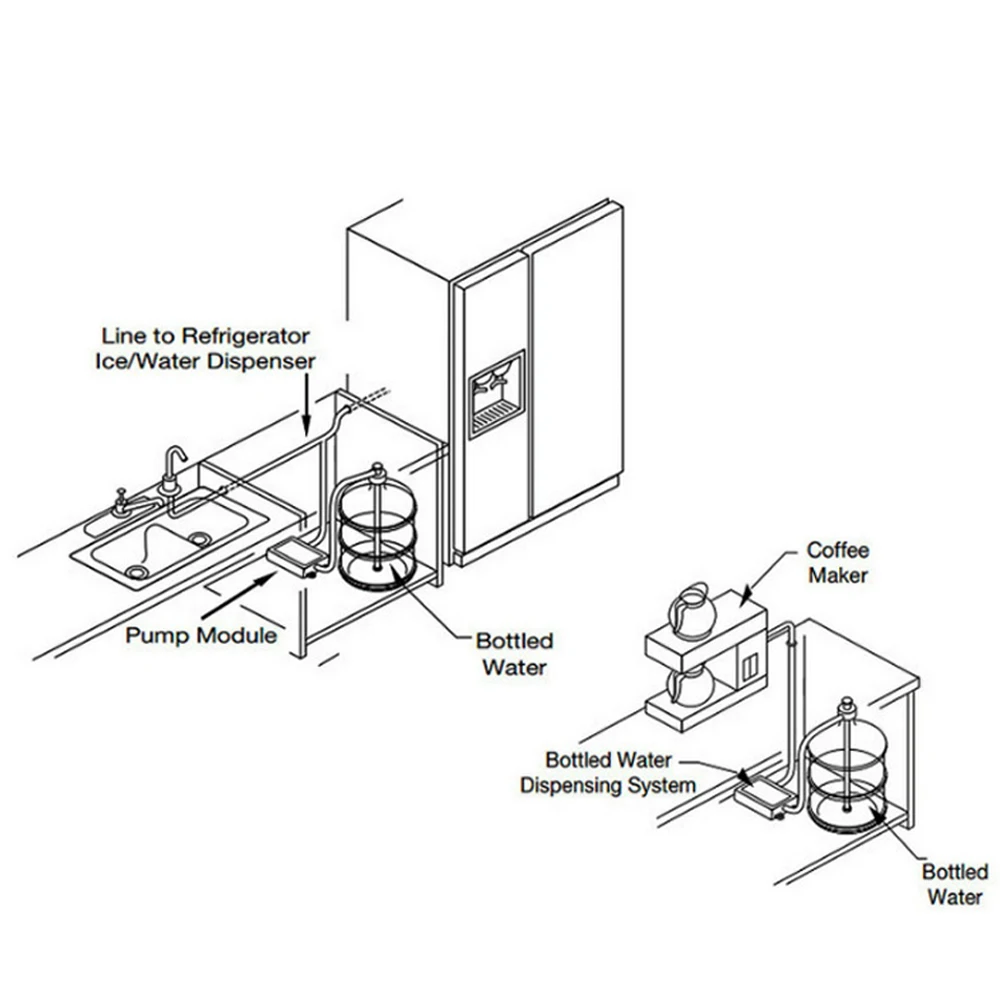 Line to Refrigerator
Ice/Water Dispenser

Pump Module

Bottled
Water

Coffee
Maker

Bottled Water
Dispensing System

Bottled
Water