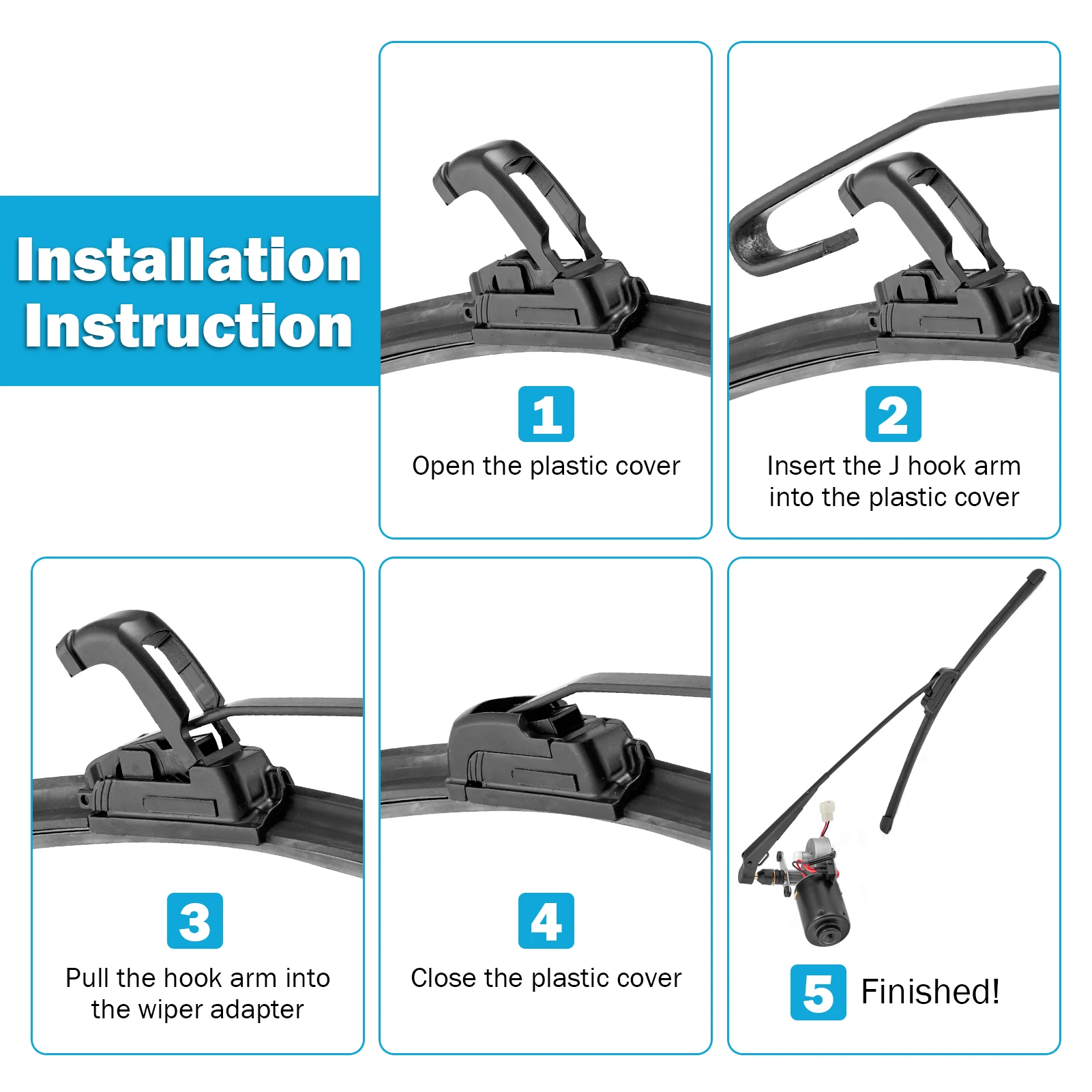 Installation Instruction

1
Open the plastic cover

2
Insert the J hook arm into the plastic cover

3
Pull the hook arm into the wiper adapter

4
Close the plastic cover

5 Finished!