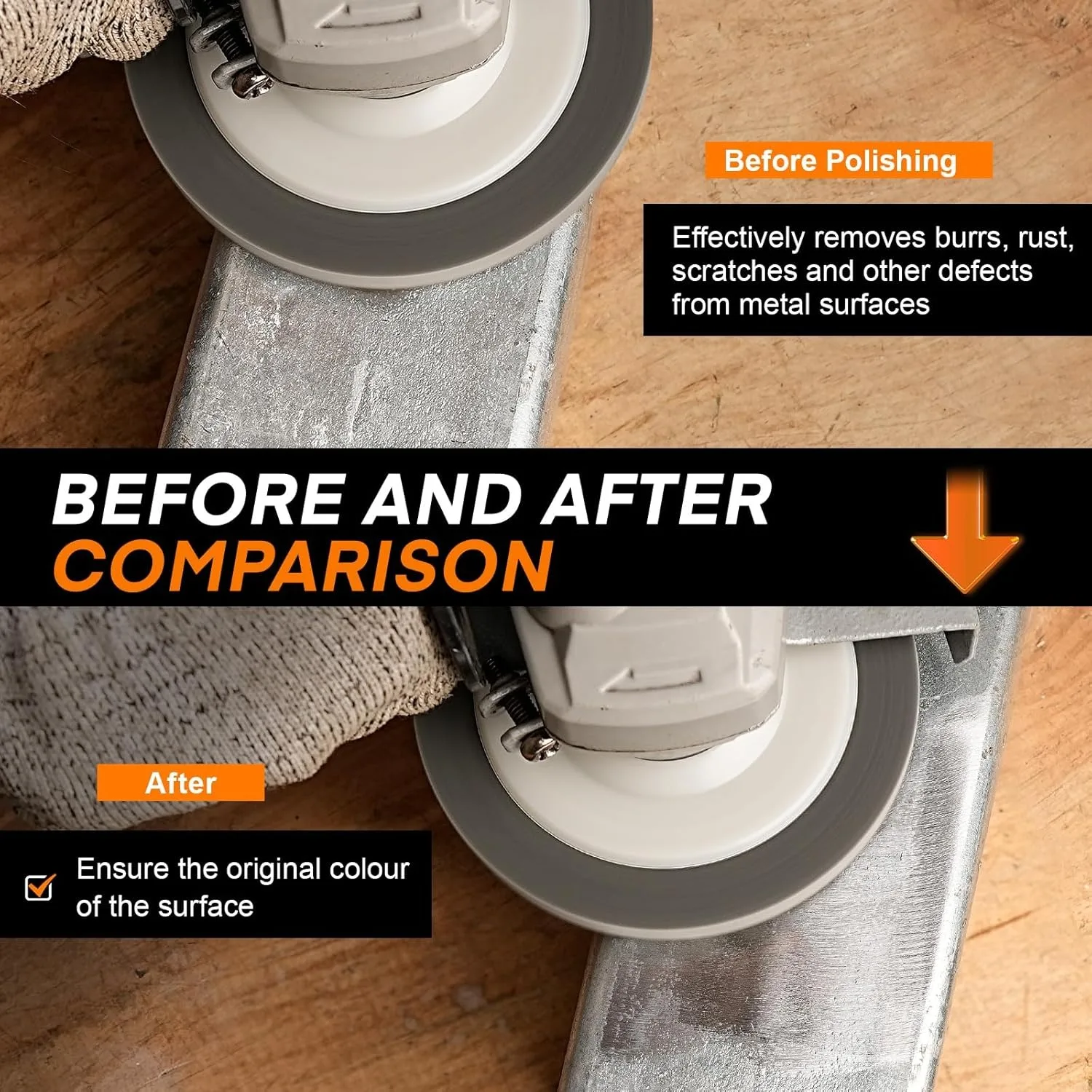 Before Polishing

Effectively removes burrs, rust, scratches and other defects from metal surfaces

BEFORE AND AFTER COMPARISON

After

Ensure the original colour of the surface