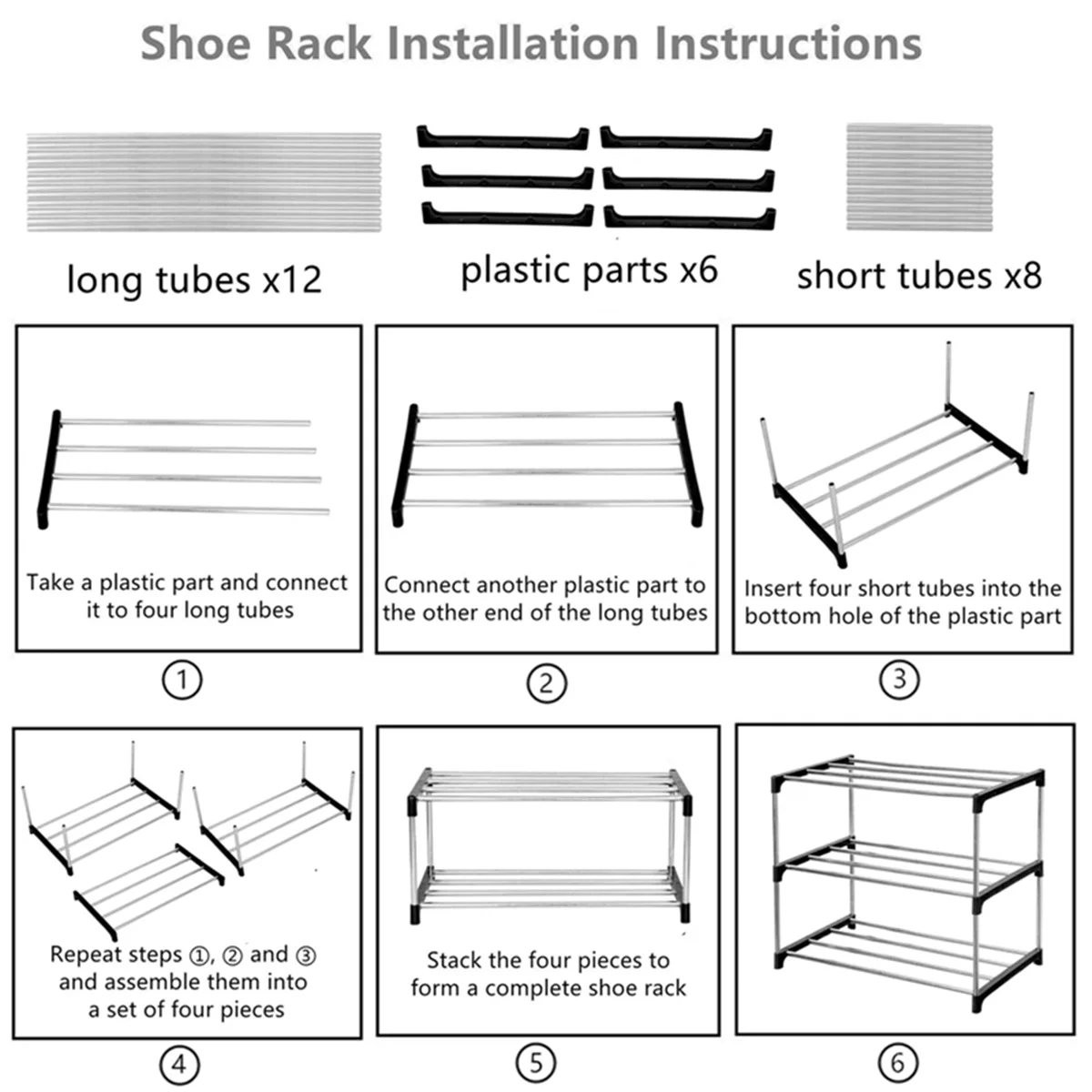 Shoe Rack Installation Instructions

long tubes x12

plastic parts x6

short tubes x8

Take a plastic part and connect it to four long tubes

①

Connect another plastic part to the other end of the long tubes

②

Insert four short tubes into the bottom hole of the plastic part

③

Repeat steps ①, ② and ③ and assemble them into a set of four pieces

④

Stack the four pieces to form a complete shoe rack

⑤

⑥