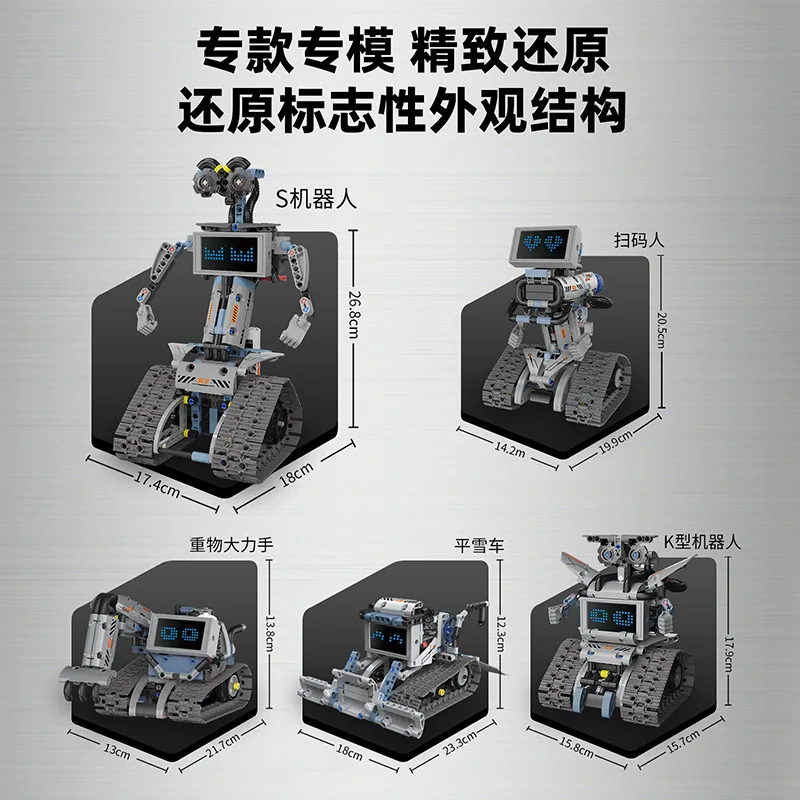 专款专模 精致还原
还原标志性外观结构

S机器人
26.8cm
17.4cm
18cm

扫码人
20.5cm
14.2m
19.9cm

重物大力手
13.8cm
13cm
21.7cm

平雪车
12.3cm
18cm
23.3cm

K型机器人
17.9cm
15.8cm
15.7cm