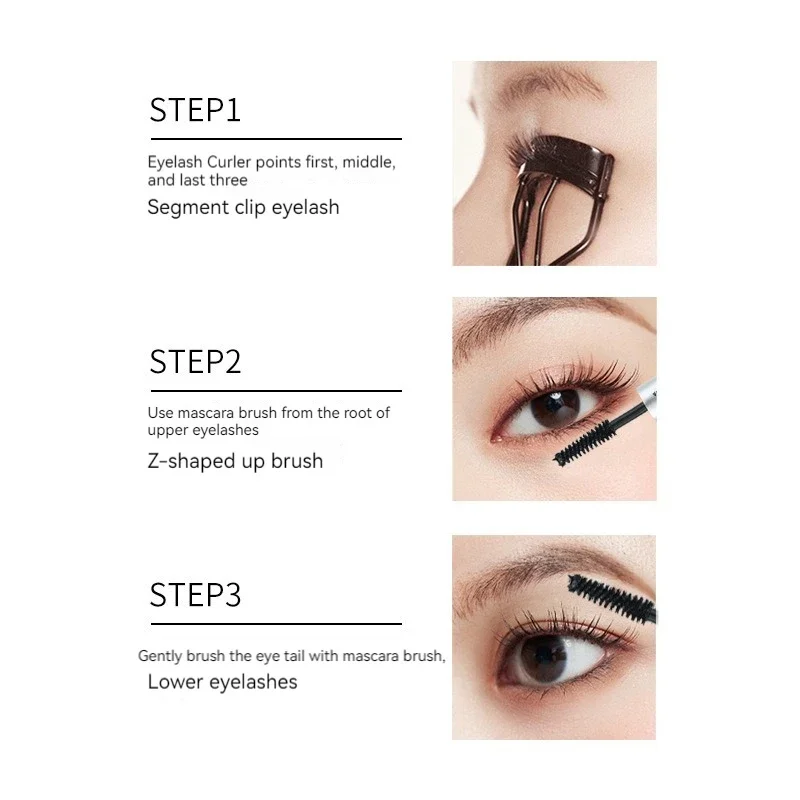 STEP1

Eyelash Curler points first, middle, and last three

Segment clip eyelash

STEP2

Use mascara brush from the root of upper eyelashes

Z-shaped up brush

STEP3

Gently brush the eye tail with mascara brush,

Lower eyelashes