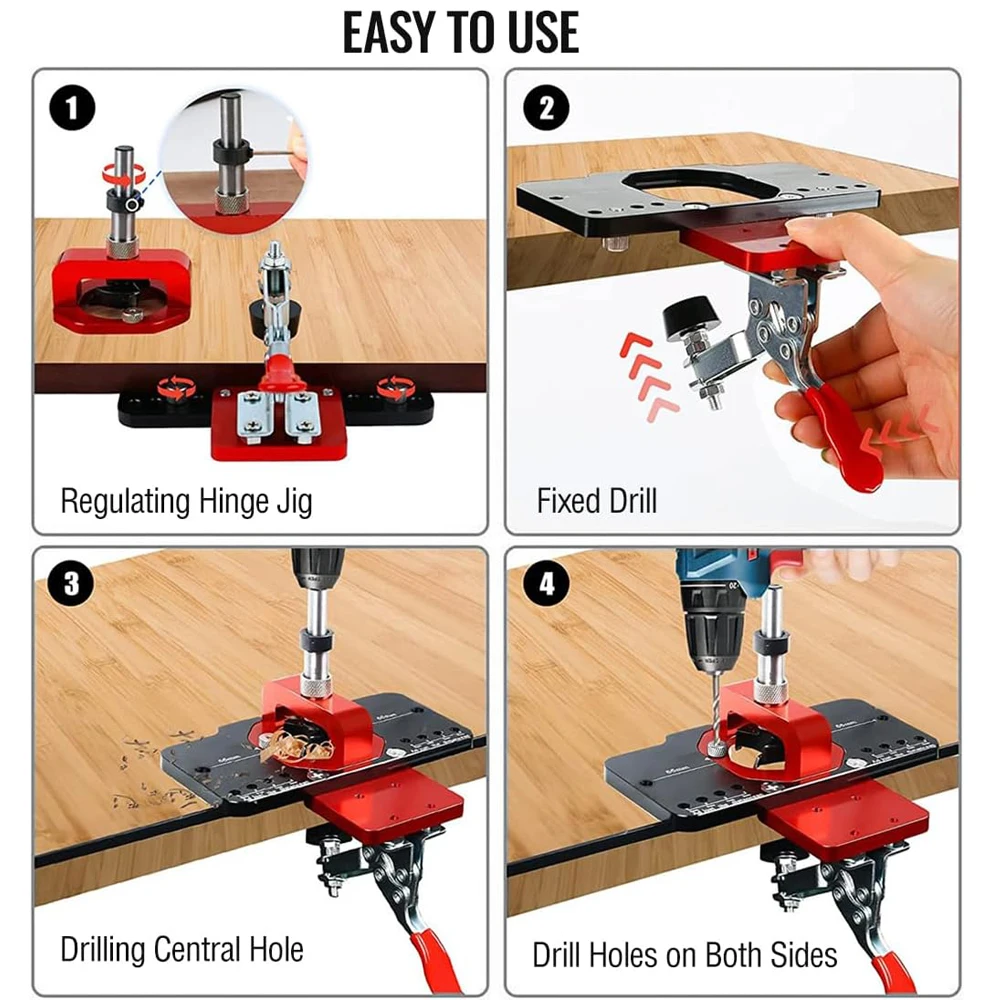 EASY TO USE

1

Regulating Hinge Jig

2

Fixed Drill

3

Drilling Central Hole

4

Drill Holes on Both Sides