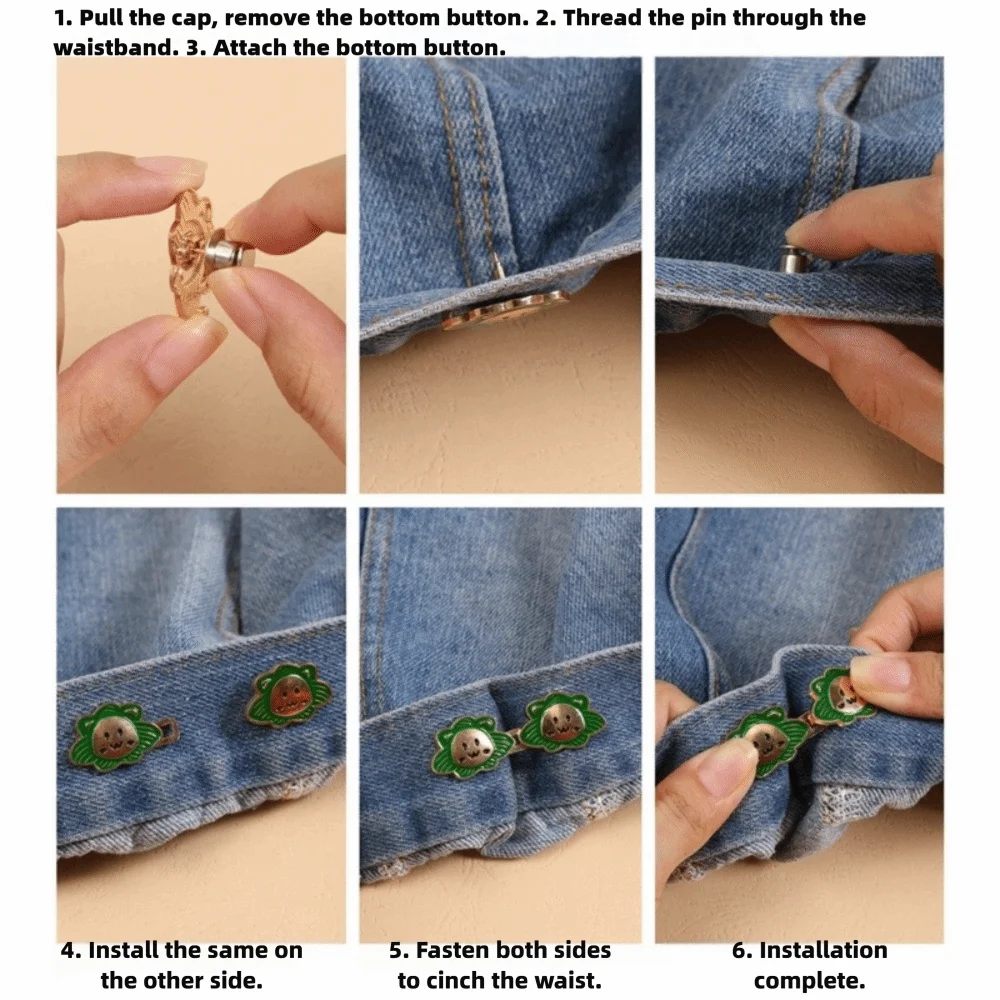 1. Pull the cap, remove the bottom button. 2. Thread the pin through the waistband. 3. Attach the bottom button.

4. Install the same on the other side.

5. Fasten both sides to cinch the waist.

6. Installation complete.