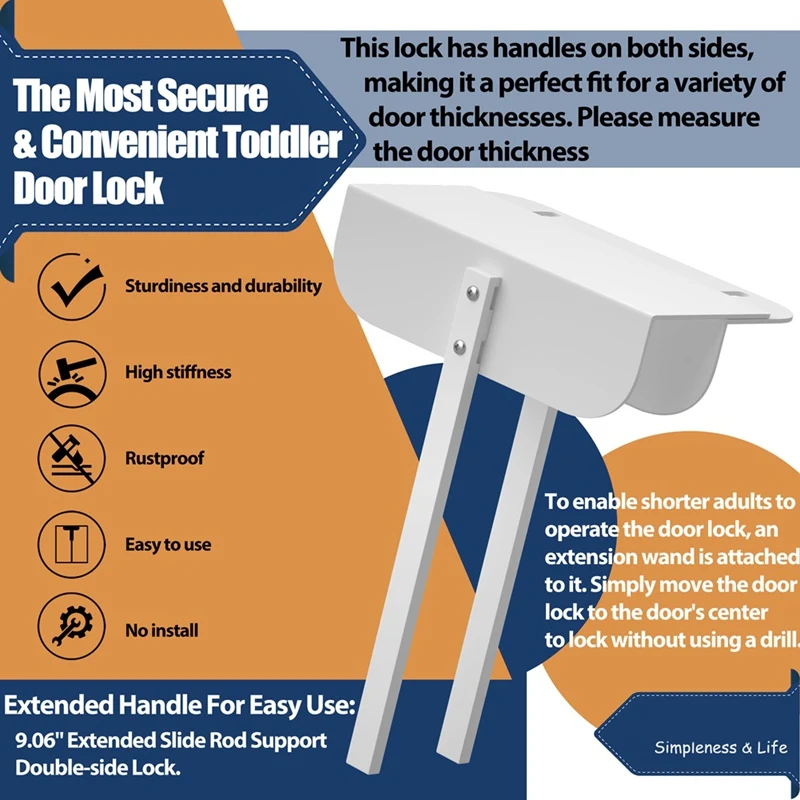 The Most Secure & Convenient Toddler Door Lock

This lock has handles on both sides, making it a perfect fit for a variety of door thicknesses. Please measure the door thickness

Sturdiness and durability

High stiffness

Rustproof

Easy to use

No install

To enable shorter adults to operate the door lock, an extension wand is attached to it. Simply move the door lock to the door's center to lock without using a drill.

Extended Handle For Easy Use:
9.06" Extended Slide Rod Support Double-side Lock.

Simpleness & Life