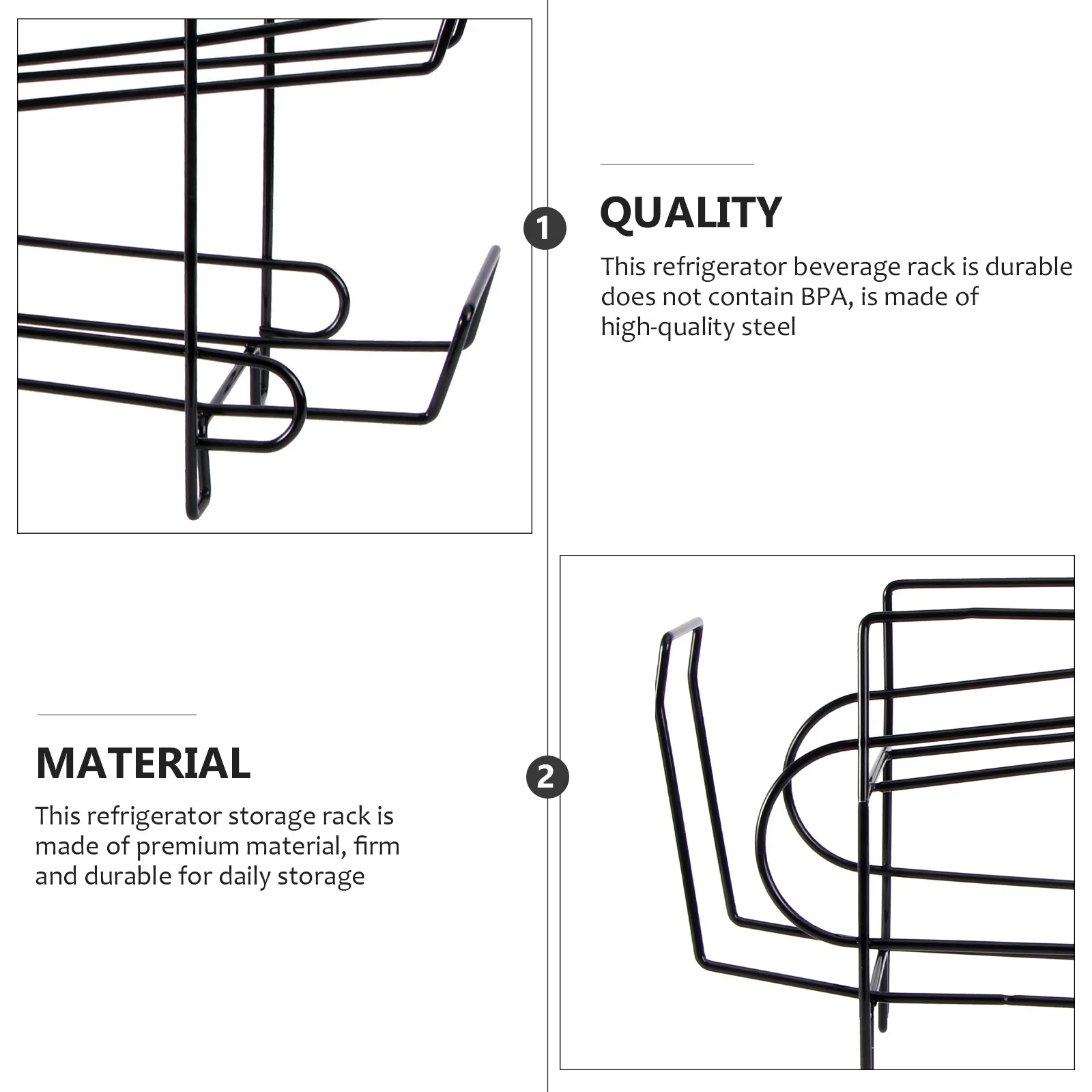 1

QUALITY

This refrigerator beverage rack is durable does not contain BPA, is made of high-quality steel

MATERIAL

This refrigerator storage rack is made of premium material, firm and durable for daily storage

2