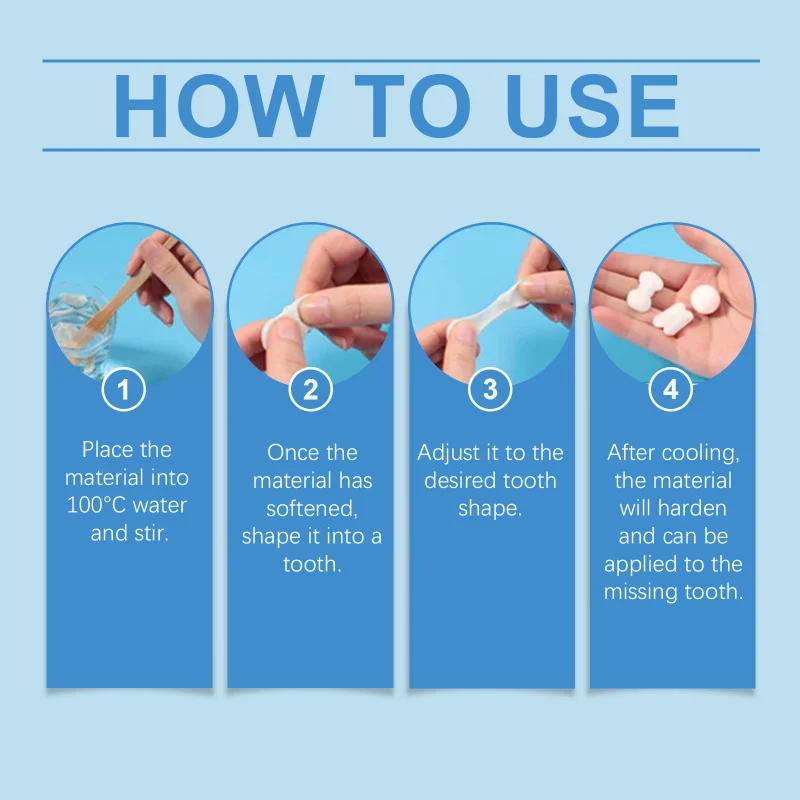 HOW TO USE

1
Place the material into 100°C water and stir.

2
Once the material has softened, shape it into a tooth.

3
Adjust it to the desired tooth shape.

4
After cooling, the material will harden and can be applied to the missing tooth.