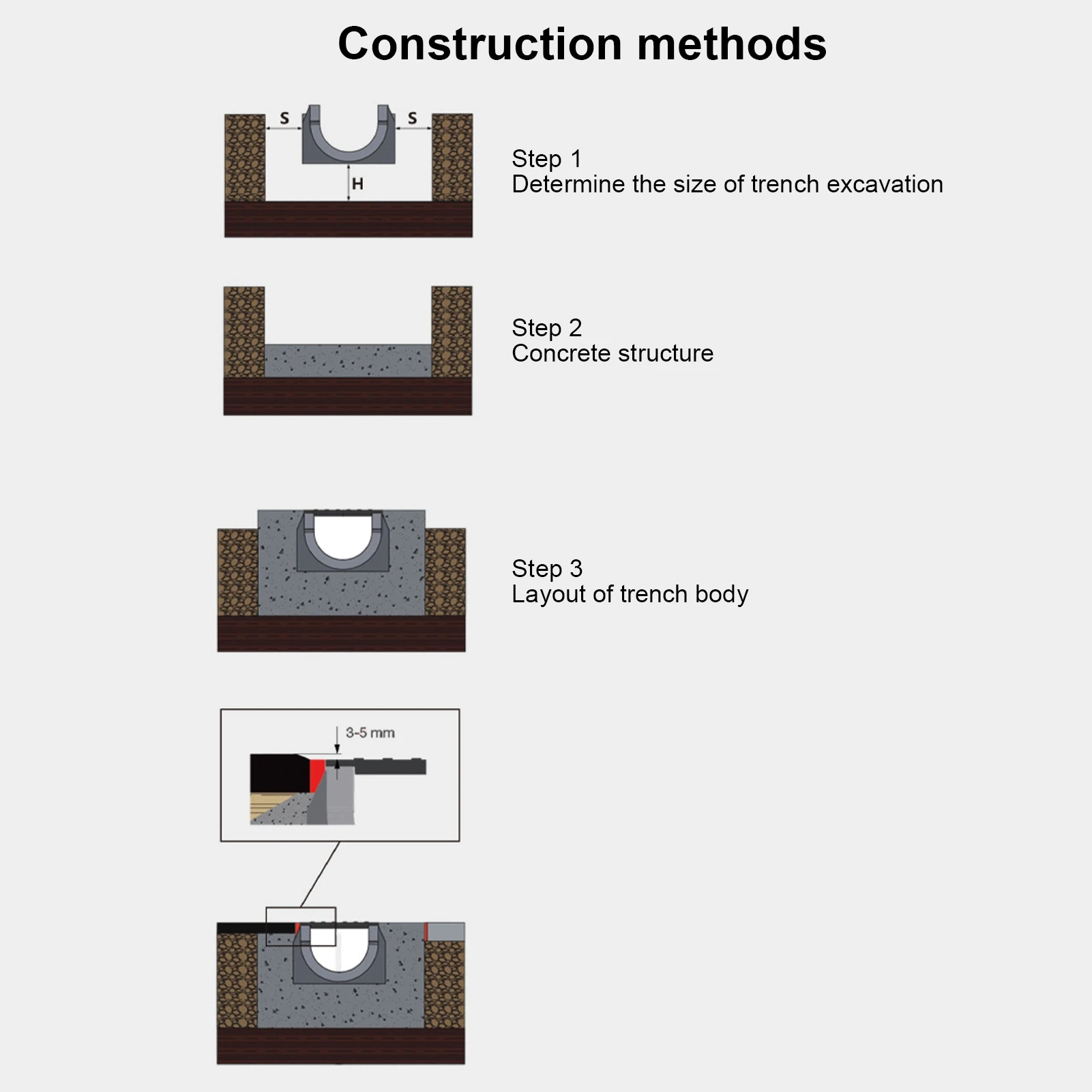 Construction methods

S S H

Step 1
Determine the size of trench excavation

Step 2
Concrete structure

Step 3
Layout of trench body

3-5 mm