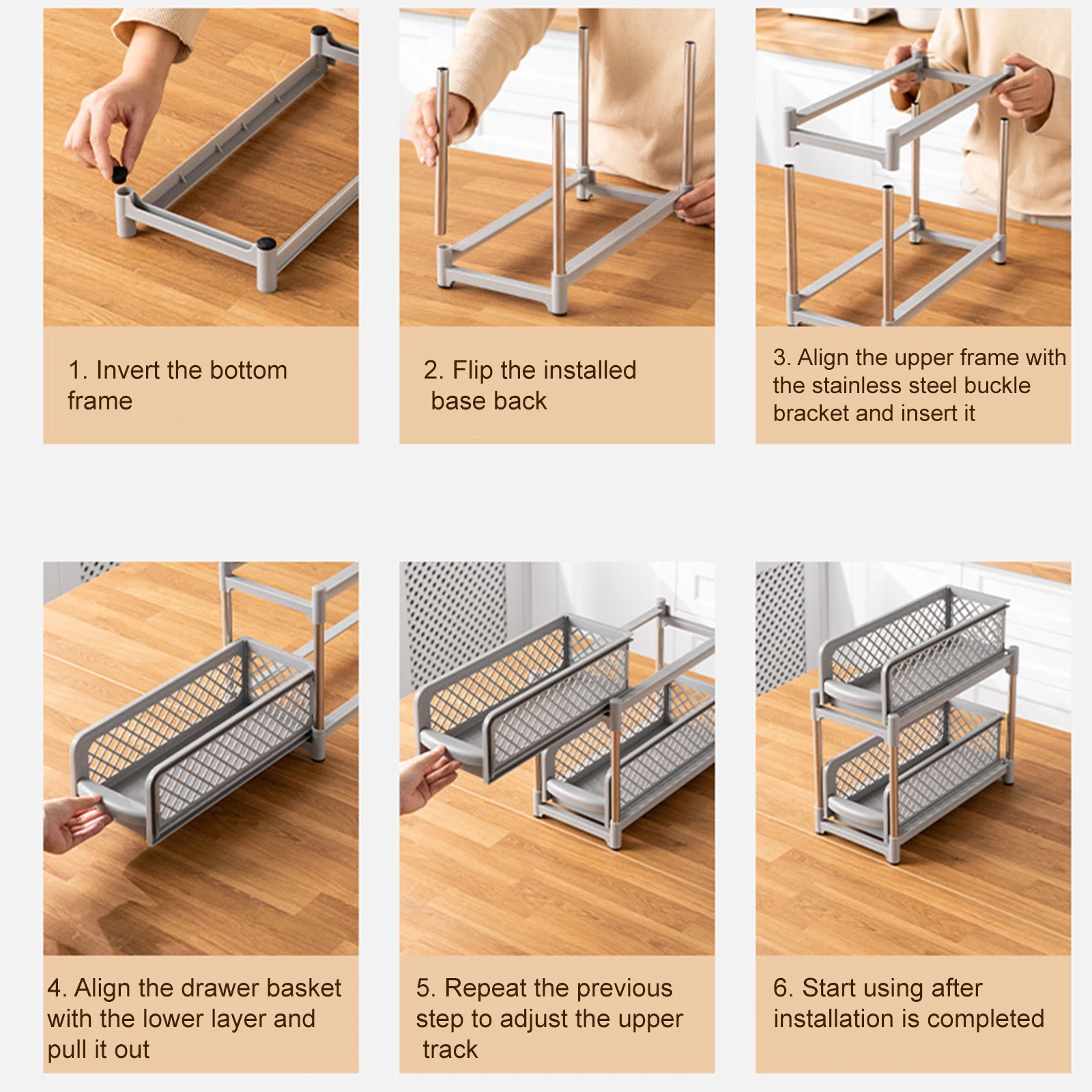 1. Invert the bottom frame

2. Flip the installed base back

3. Align the upper frame with the stainless steel buckle bracket and insert it

4. Align the drawer basket with the lower layer and pull it out

5. Repeat the previous step to adjust the upper track

6. Start using after installation is completed